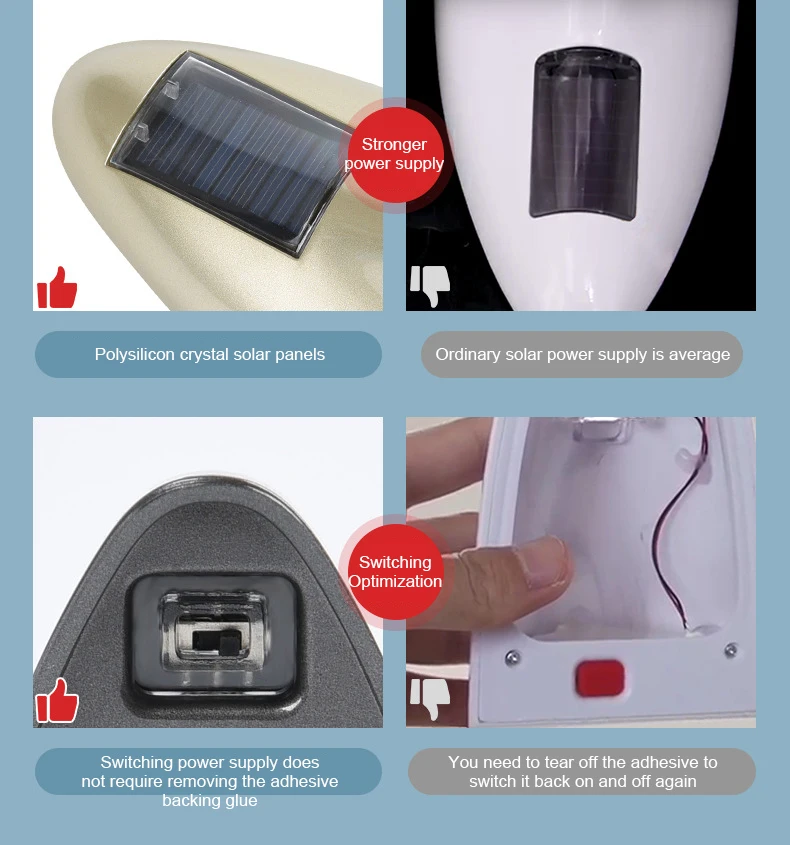 Stronger power supply

Polysilicon crystal solar panels

Ordinary solar power supply is average

Switching Optimization

Switching power supply does not require removing the adhesive backing glue

You need to tear off the adhesive to switch it back on and off again