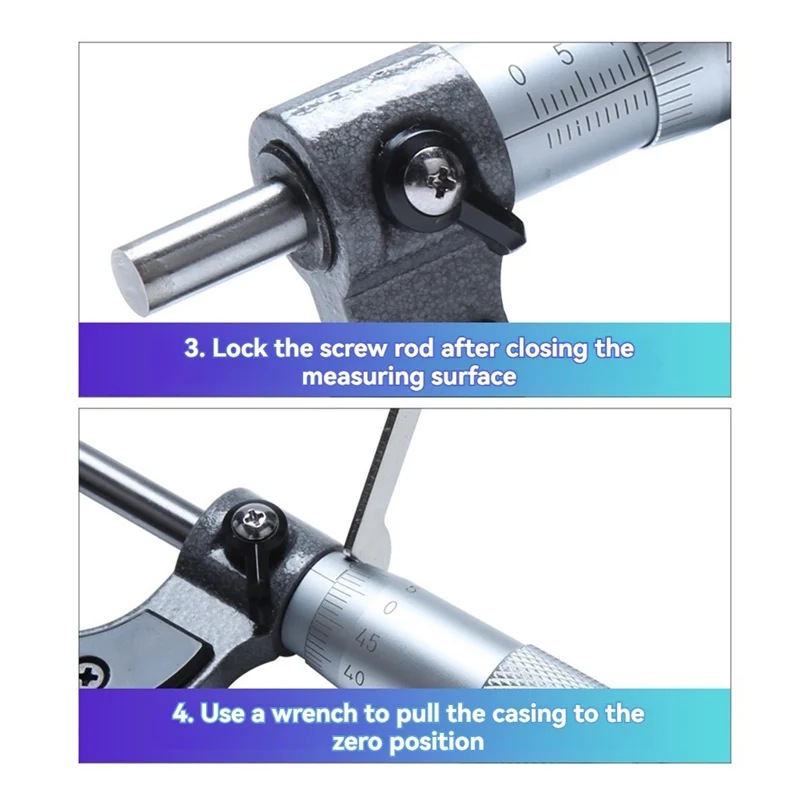 0 5

3. Lock the screw rod after closing the measuring surface

0
45
40

4. Use a wrench to pull the casing to the zero position