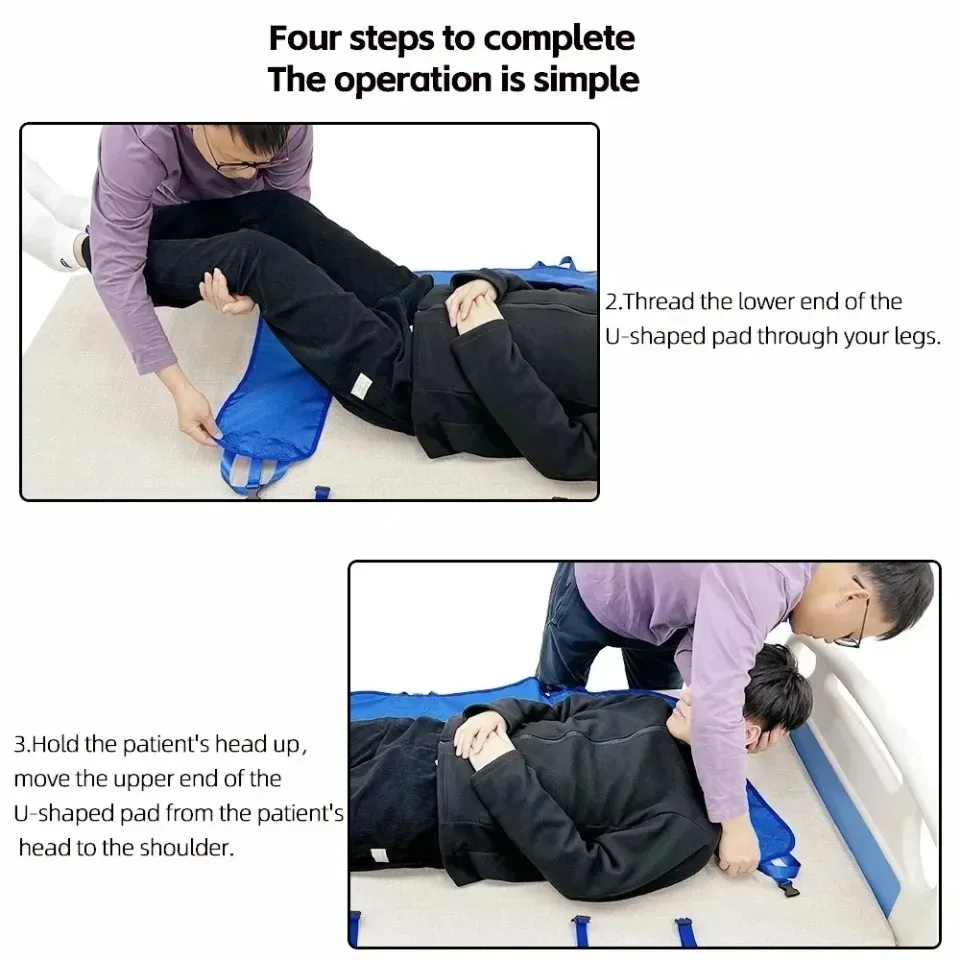 Four steps to complete
The operation is simple

2.Thread the lower end of the U-shaped pad through your legs.

3.Hold the patient's head up, move the upper end of the U-shaped pad from the patient's head to the shoulder.