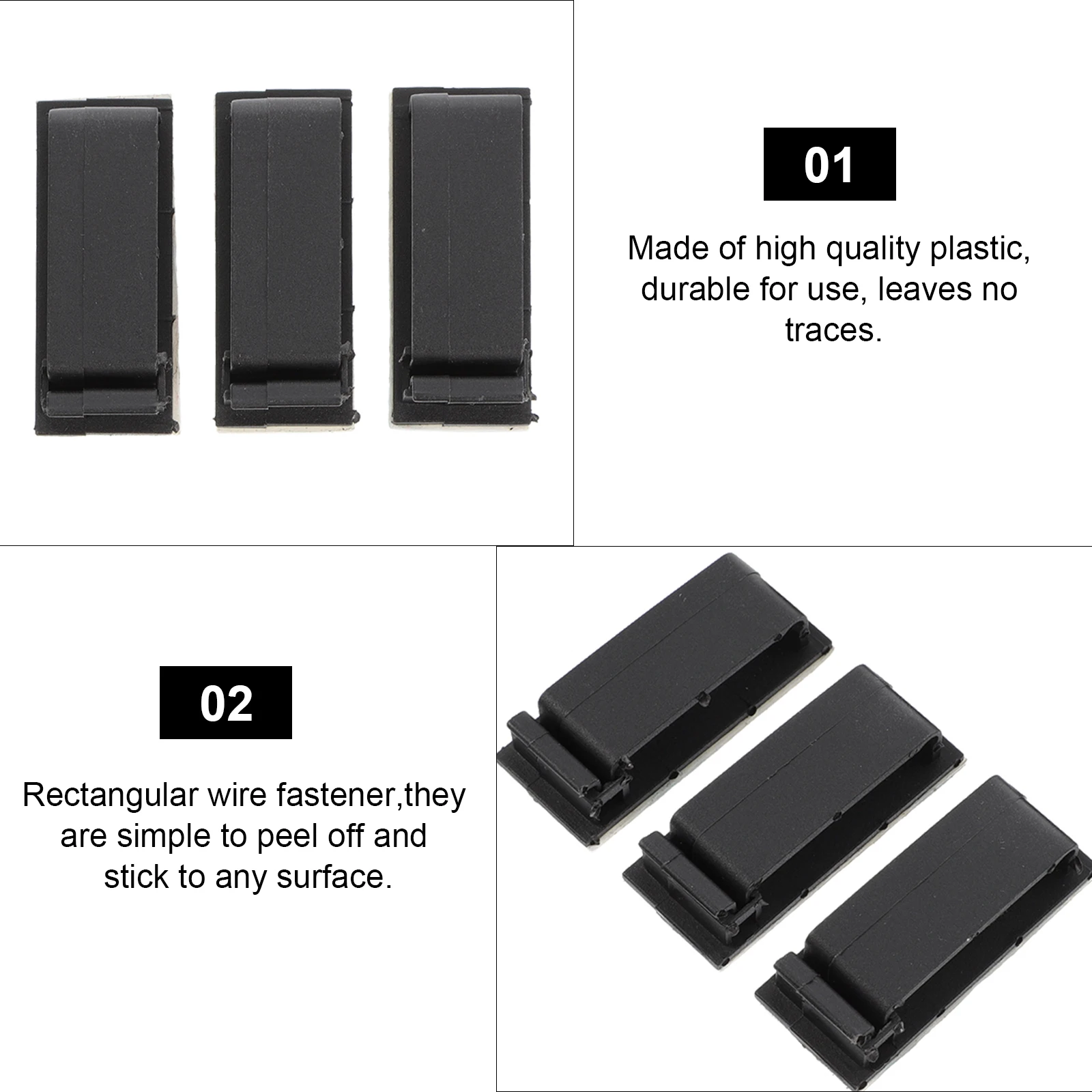 01

Made of high quality plastic, durable for use, leaves no traces.

02

Rectangular wire fastener,they are simple to peel off and stick to any surface.