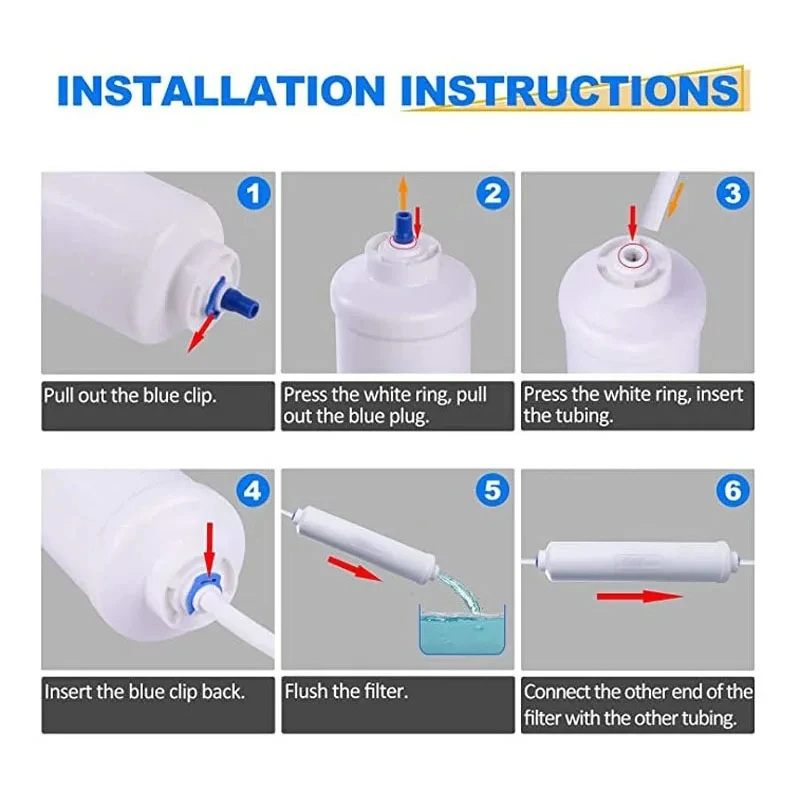 INSTALLATION INSTRUCTIONS

1

Pull out the blue clip.

2

Press the white ring, pull out the blue plug.

3

Press the white ring, insert the tubing.

4

Insert the blue clip back.

5

Flush the filter.

6

Connect the other end of the filter with the other tubing.