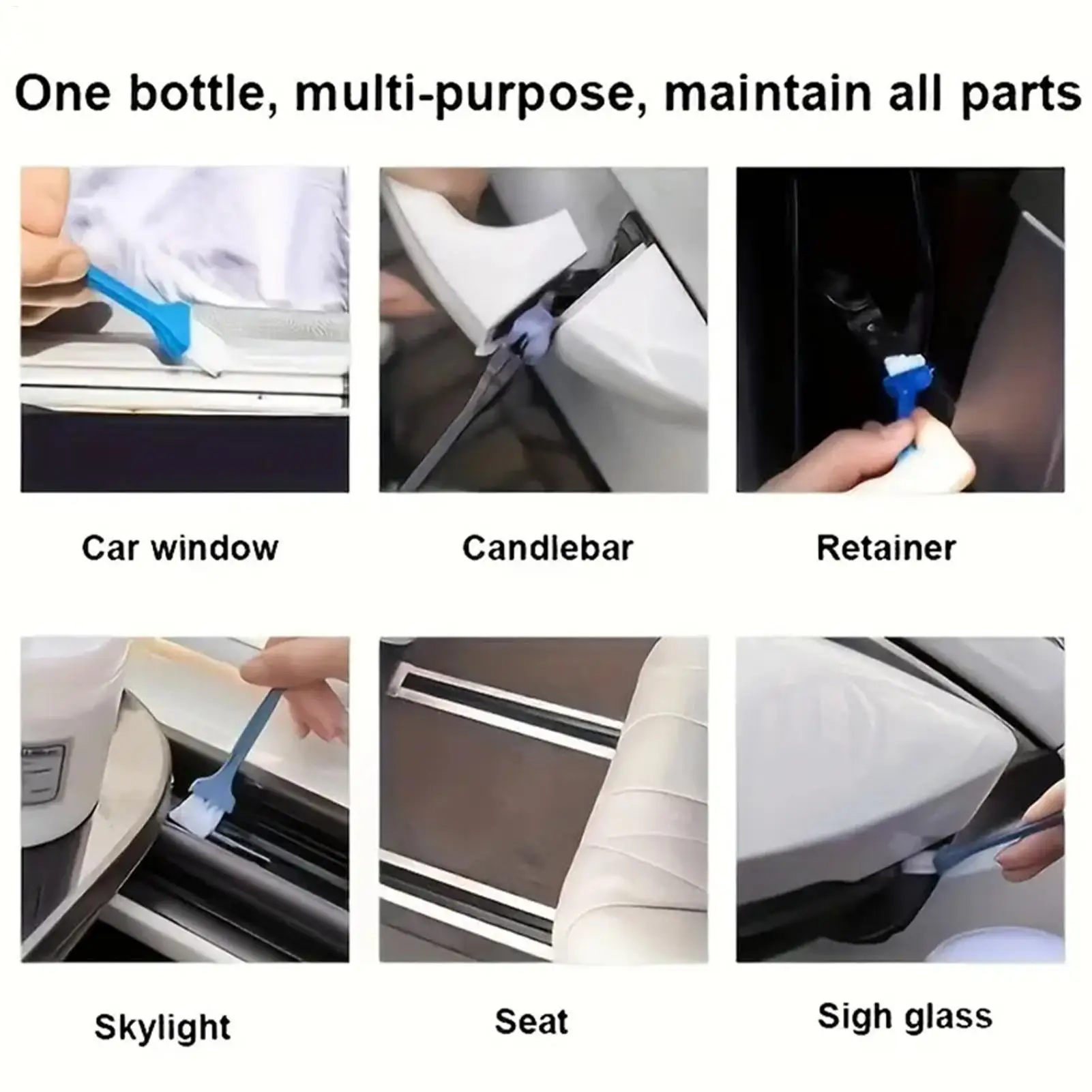 One bottle, multi-purpose, maintain all parts

Car window

Candlebar

Retainer

Skylight

Seat

Sigh glass