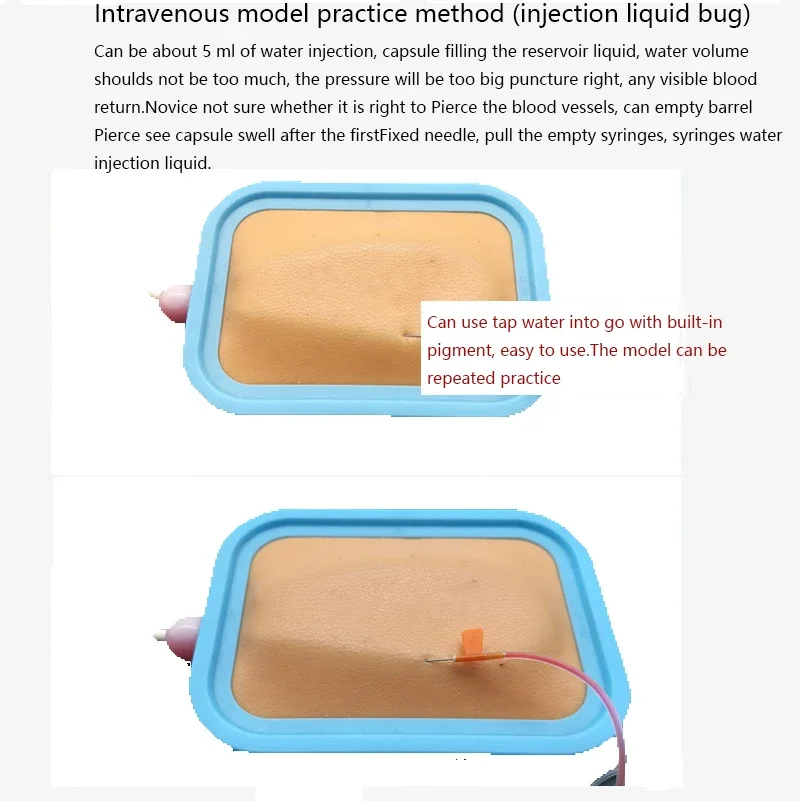 Intravenous model practice method (injection liquid bug)

Can be about 5 ml of water injection, capsule filling the reservoir liquid, water volume shoulds not be too much, the pressure will be too big puncture right, any visible blood return.Novice not sure whether it is right to Pierce the blood vessels, can empty barrel Pierce see capsule swell after the firstFixed needle, pull the empty syringes, syringes water injection liquid.

Can use tap water into go with built-in pigment, easy to use.The model can be repeated practice