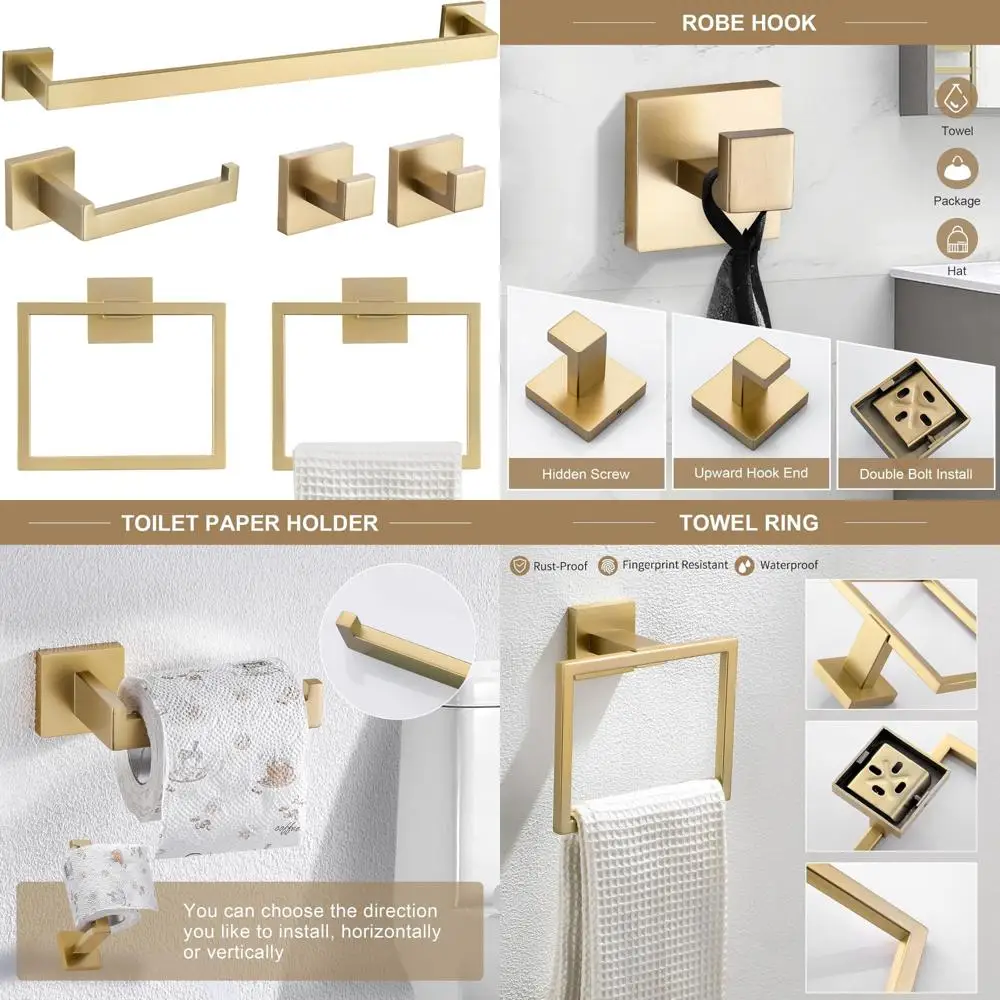 ROBE HOOK

Towel

Package

Hat

Hidden Screw

Upward Hook End

Double Bolt Install

TOILET PAPER HOLDER

You can choose the direction you like to install, horizontally or vertically

TOWEL RING

Rust-Proof

Fingerprint Resistant

Waterproof