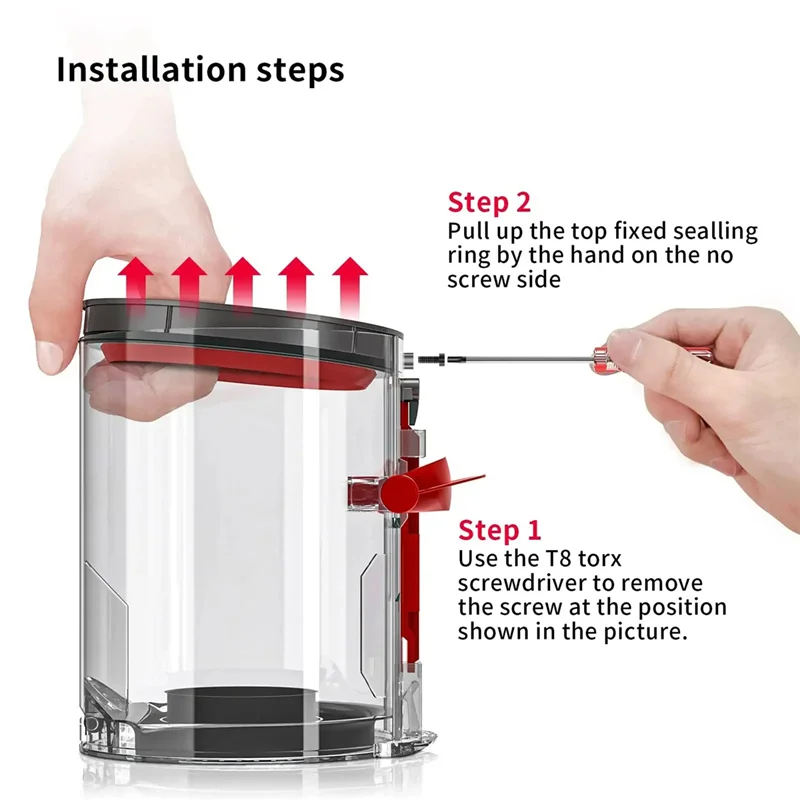 Installation steps

Step 2
Pull up the top fixed sealling ring by the hand on the no screw side

Step 1
Use the T8 torx screwdriver to remove the screw at the position shown in the picture.