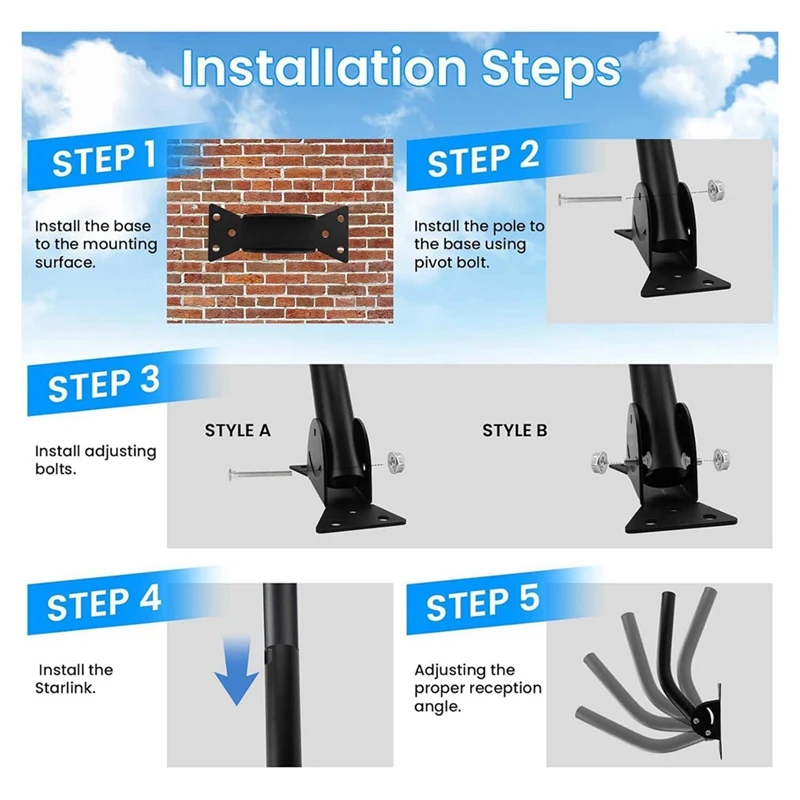 Installation Steps

STEP 1

Install the base to the mounting surface.

STEP 2

Install the pole to the base using pivot bolt.

STEP 3

Install adjusting bolts.

STYLE A

STYLE B

STEP 4

Install the Starlink.

STEP 5

Adjusting the proper reception angle.