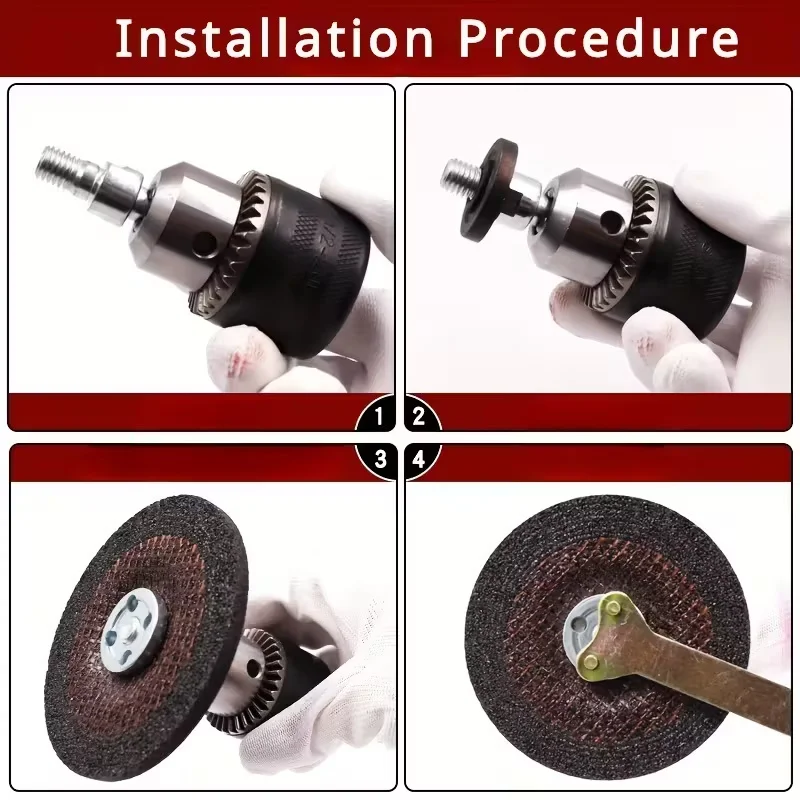 Installation Procedure

1

2

3

4