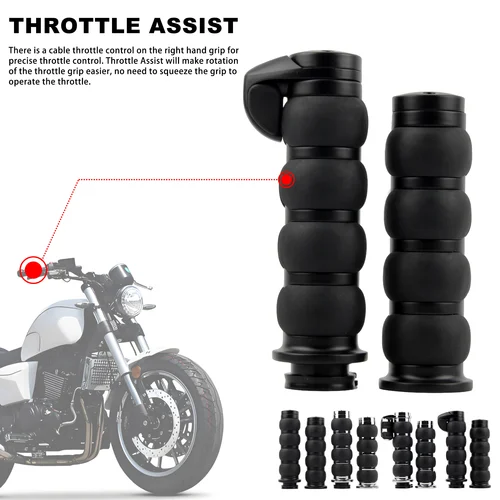 THROTTLE ASSIST

There is a cable throttle control on the right hand grip for precise throttle control. Throttle Assist will make rotation of the throttle grip easier, no need to squeeze the grip to operate the throttle.