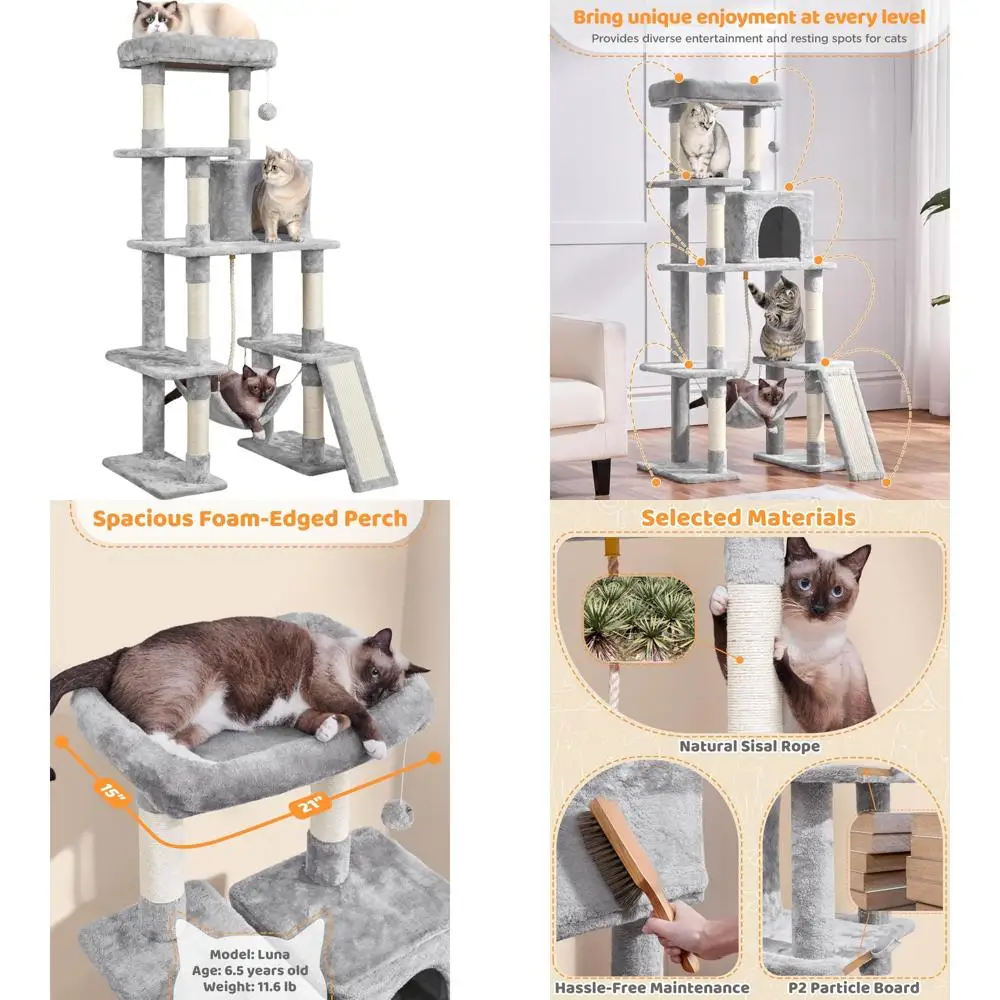 Bring unique enjoyment at every level
Provides diverse entertainment and resting spots for cats

Spacious Foam-Edged Perch
15"
21"
Model: Luna
Age: 6.5 years old
Weight: 11.6 lb

Selected Materials
Natural Sisal Rope
Hassle-Free Maintenance
P2 Particle Board