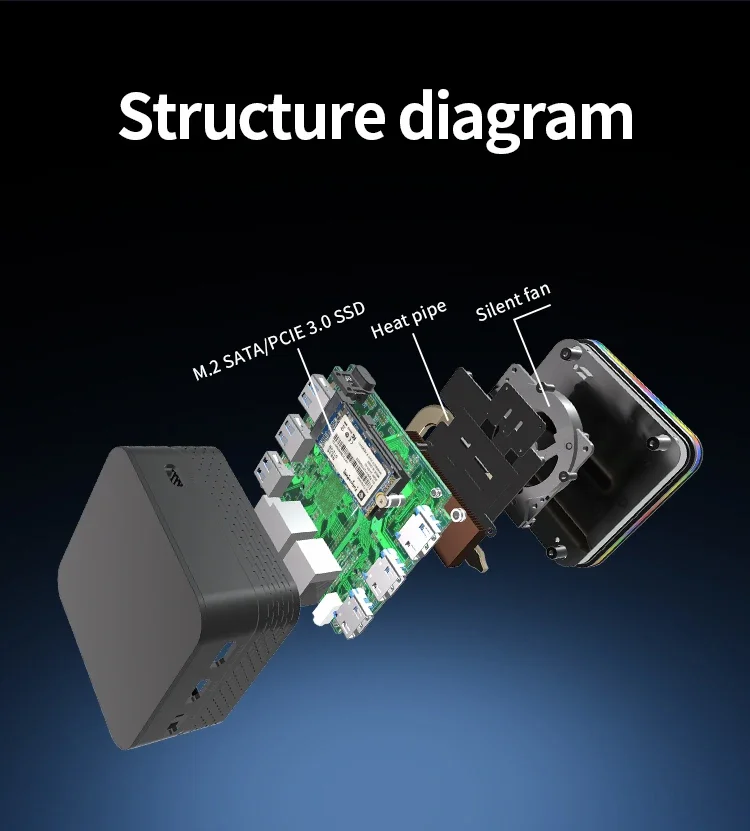 Structure diagram

M.2 SATA/PCIE 3.0 SSD

Heat pipe

Silent fan