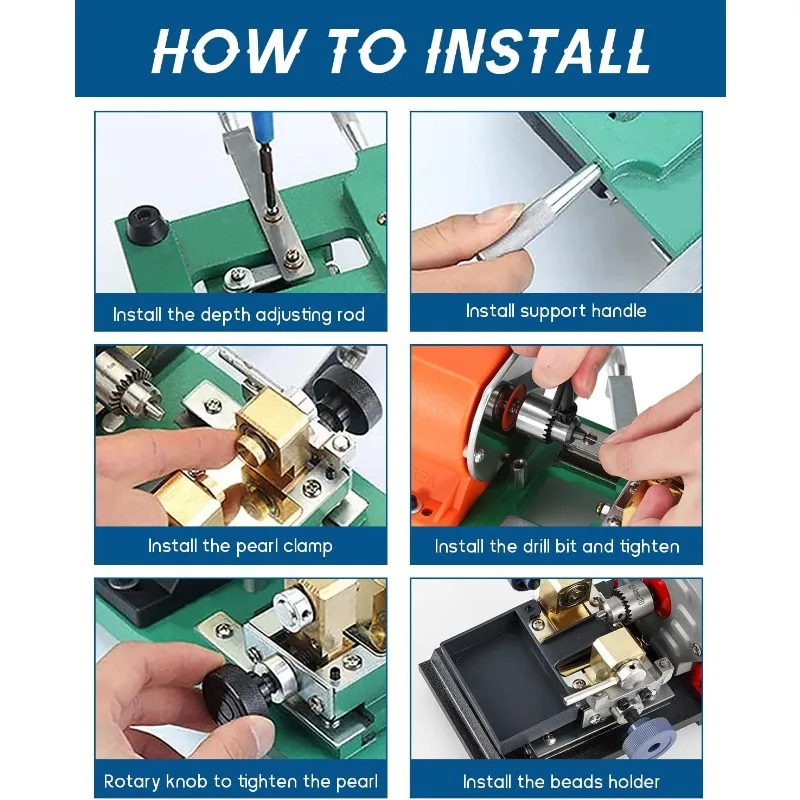 HOW TO INSTALL

Install the depth adjusting rod

Install support handle

Install the pearl clamp

Install the drill bit and tighten

Rotary knob to tighten the pearl

Install the beads holder