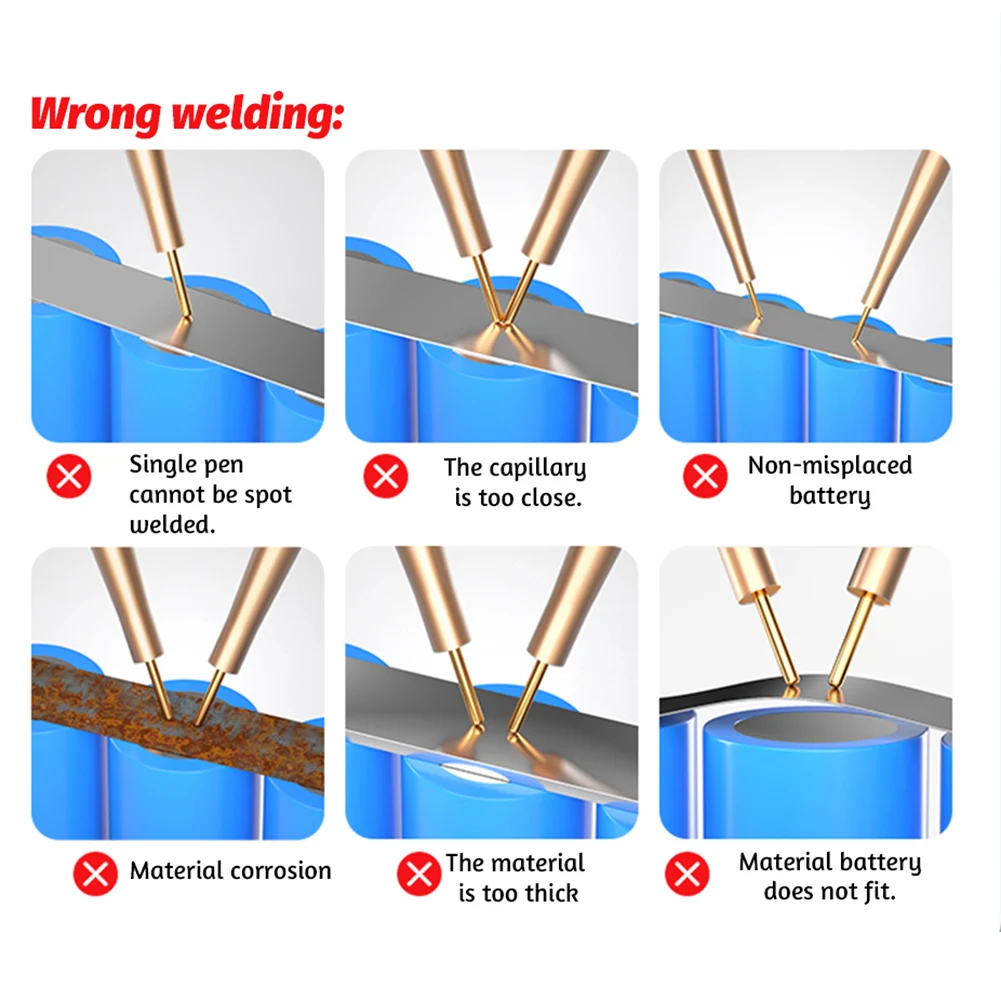 Wrong welding:

Single pen cannot be spot welded.

The capillary is too close.

Non-misplaced battery

Material corrosion

The material is too thick

Material battery does not fit.