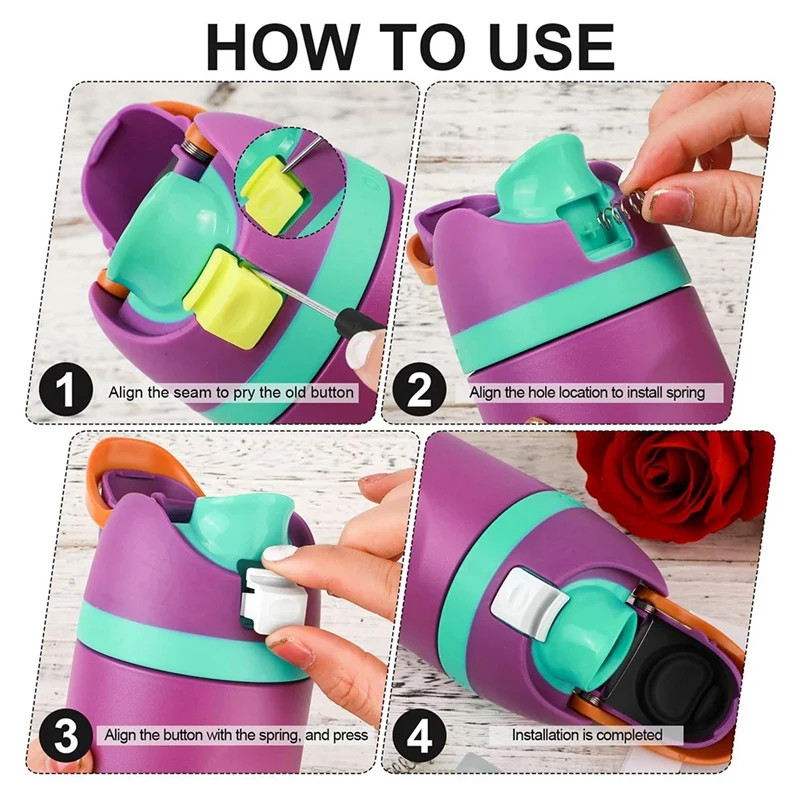 HOW TO USE

1 Align the seam to pry the old button

2 Align the hole location to install spring

3 Align the button with the spring, and press

4 Installation is completed