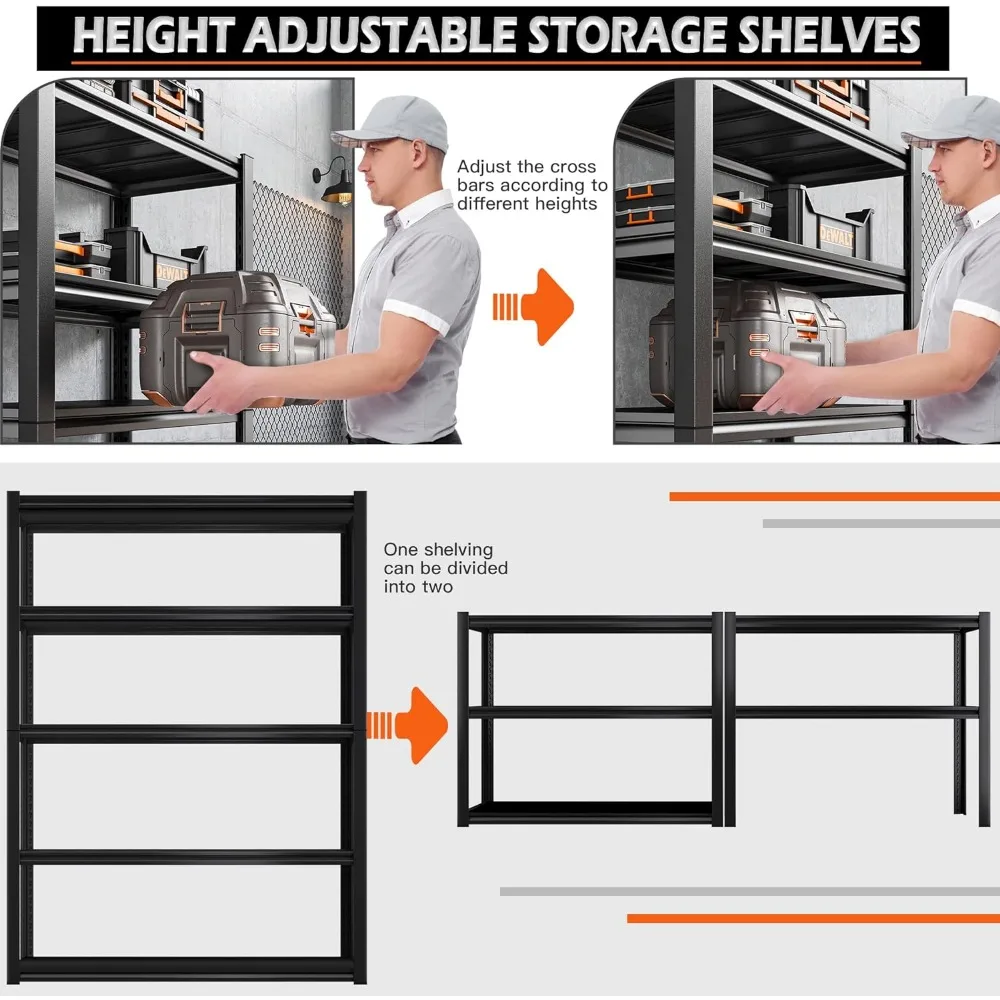 HEIGHT ADJUSTABLE STORAGE SHELVES

DEWALT

Adjust the cross bars according to different heights

DEWALT

One shelving can be divided into two