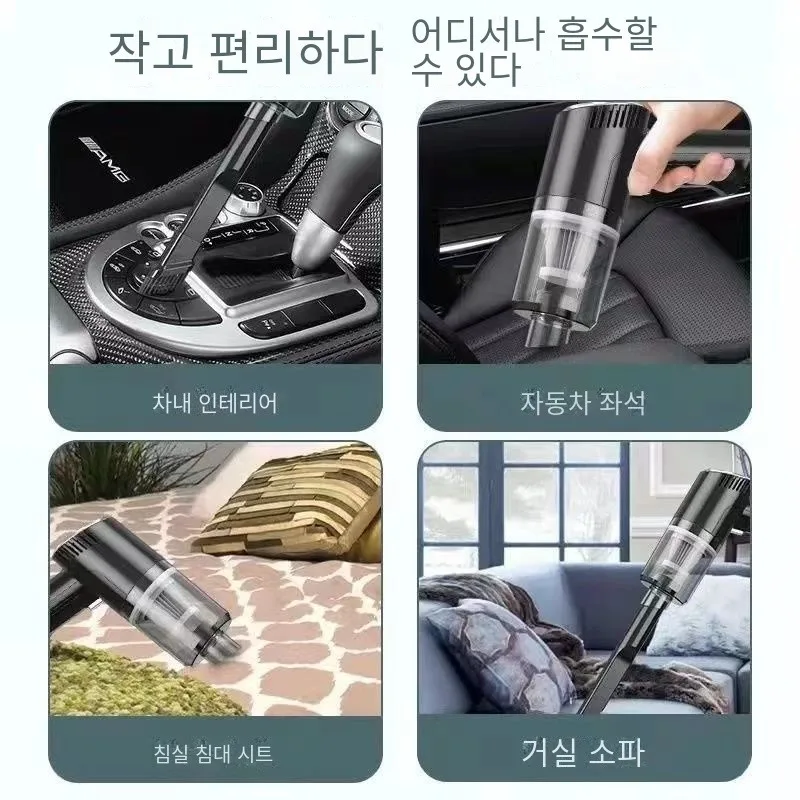 작고 편리하다 어디서나 흡수할 수 있다

AMG

차내 인테리어

자동차 좌석

침실 침대 시트

거실 소파