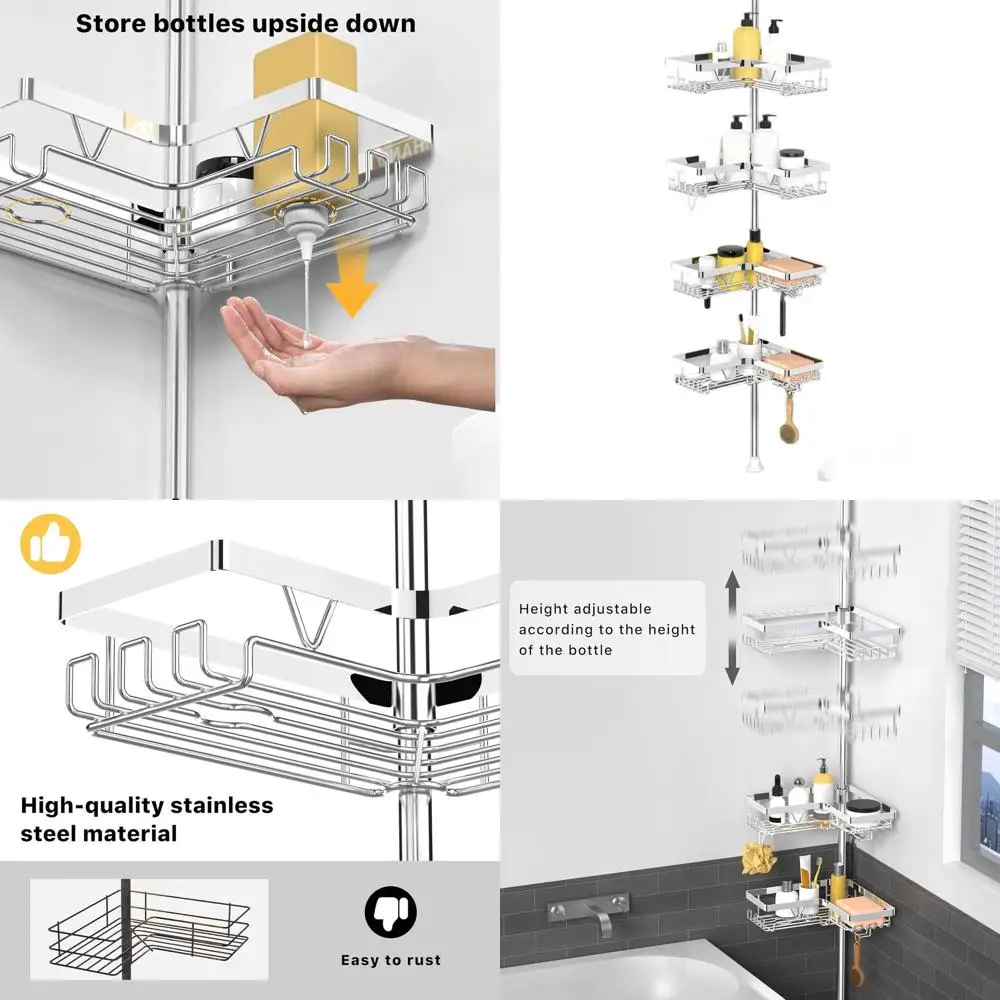 Store bottles upside down

High-quality stainless steel material

Easy to rust

Height adjustable according to the height of the bottle