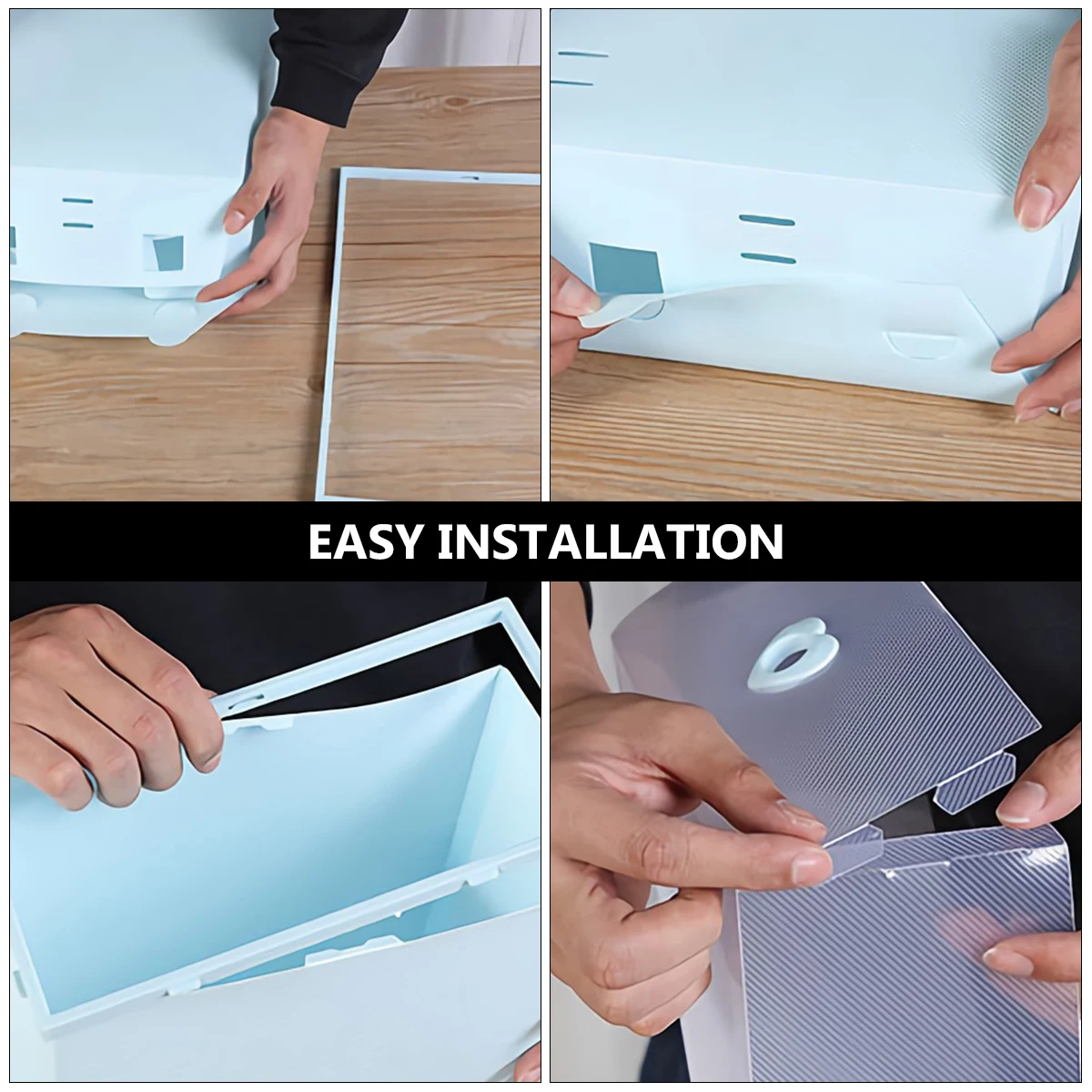 EASY INSTALLATION