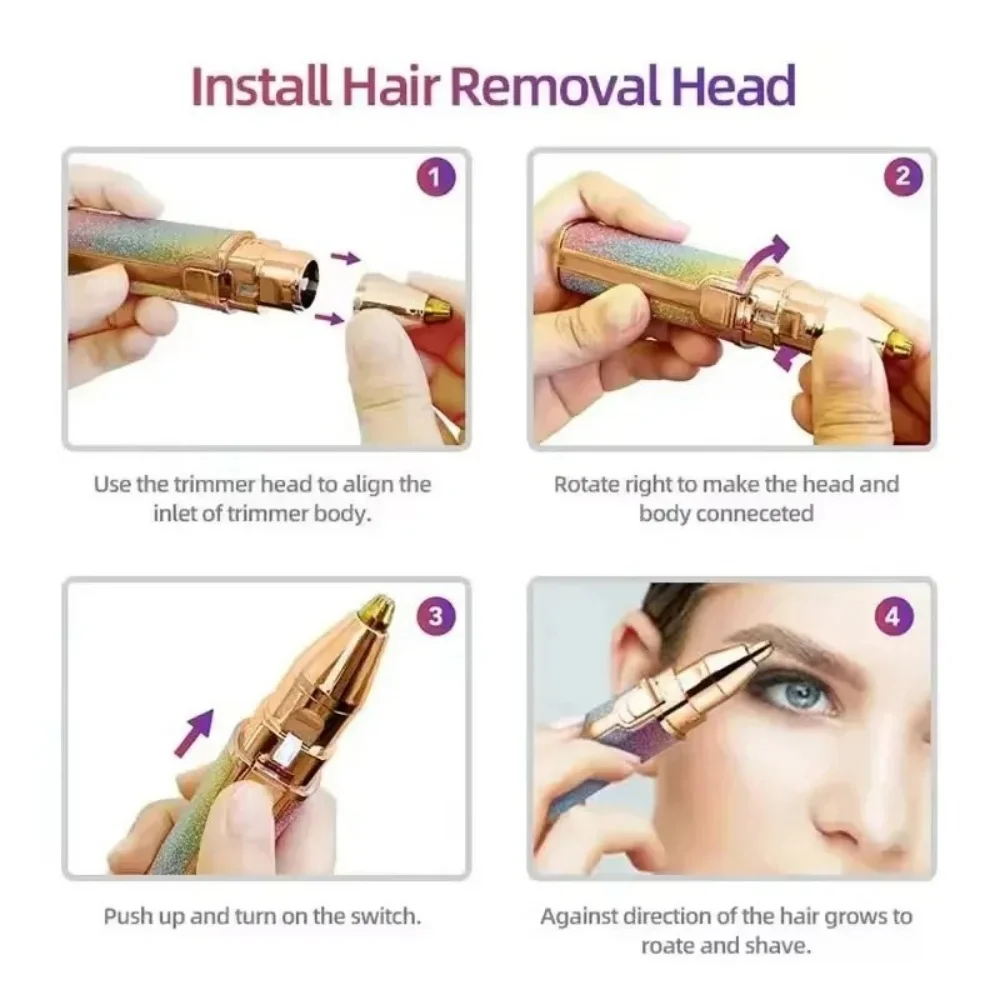 Install Hair Removal Head

1

Use the trimmer head to align the inlet of trimmer body.

2

Rotate right to make the head and body conneceted

3

Push up and turn on the switch.

4

Against direction of the hair grows to roate and shave.