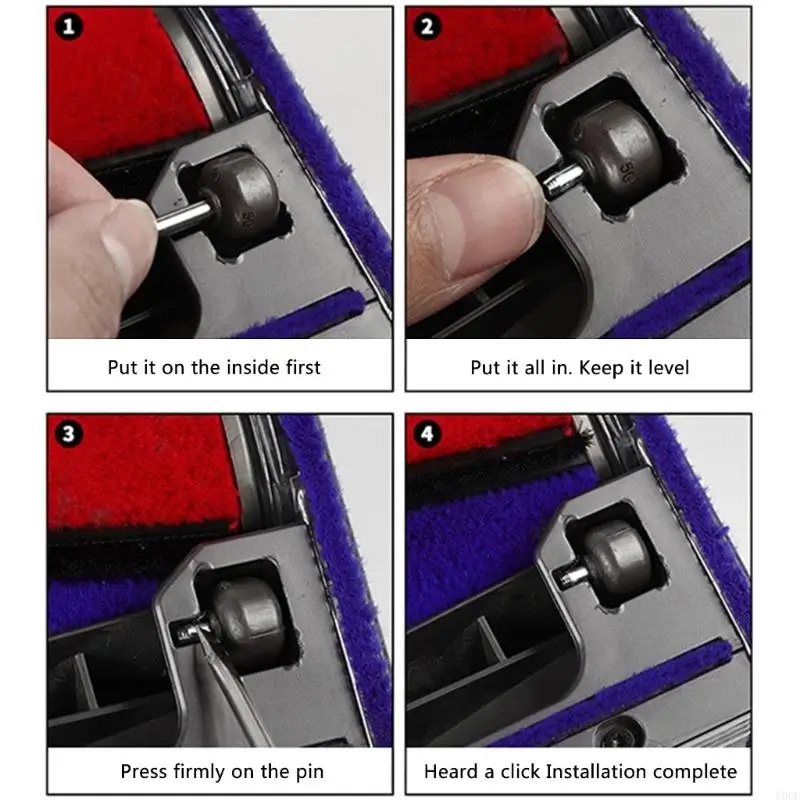 1

Put it on the inside first

2

Put it all in. Keep it level

3

Press firmly on the pin

4

Heard a click Installation complete