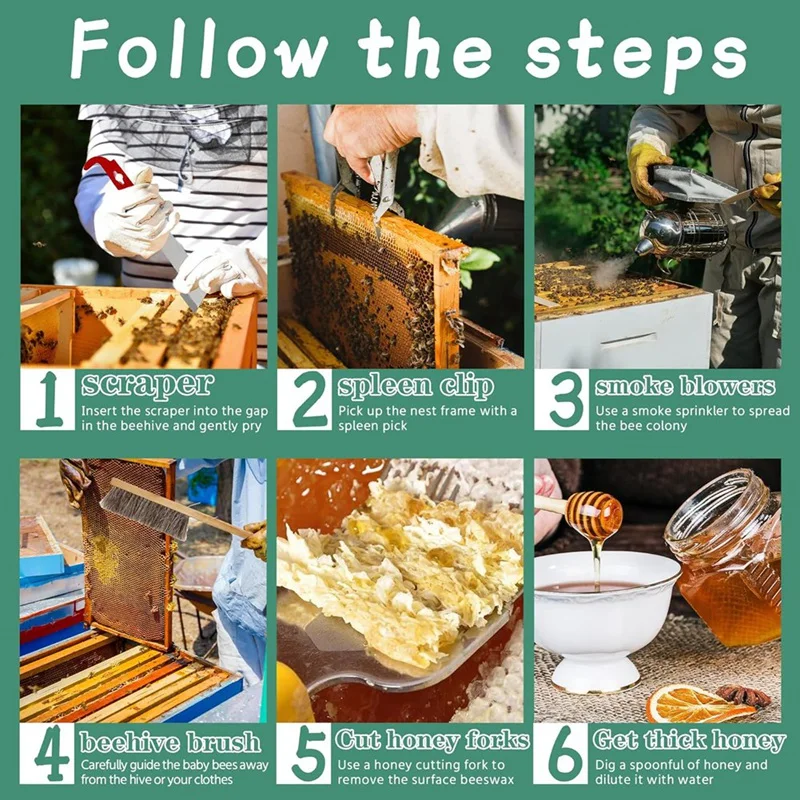 Follow the steps

1 scraper
Insert the scraper into the gap in the beehive and gently pry

2 spleen clip
Pick up the nest frame with a spleen pick

3 smoke blowers
Use a smoke sprinkler to spread the bee colony

4 beehive brush
Carefully guide the baby bees away from the hive or your clothes

5 Cut honey forks
Use a honey cutting fork to remove the surface beeswax

6 Get thick honey
Dig a spoonful of honey and dilute it with water