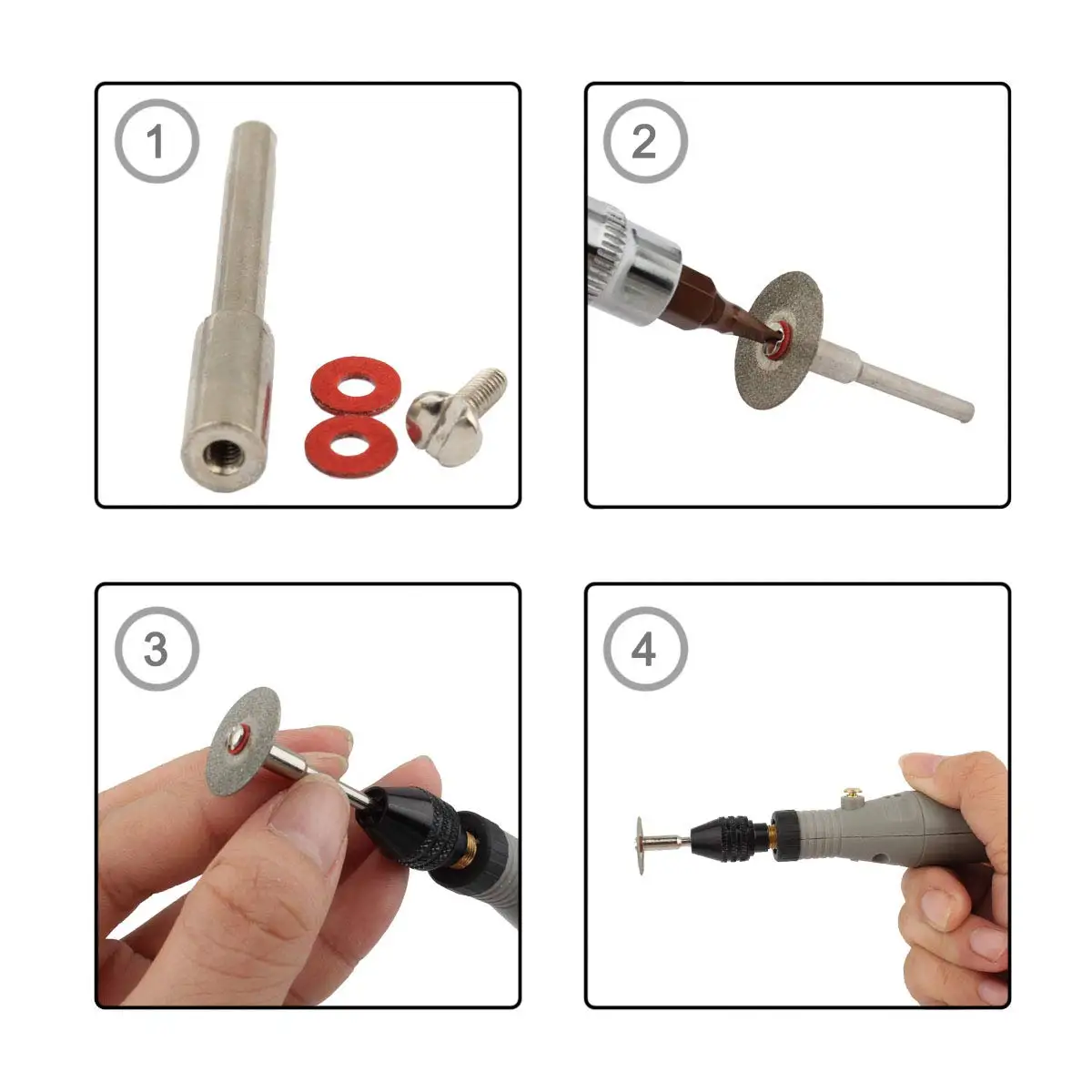 1

2

3

4