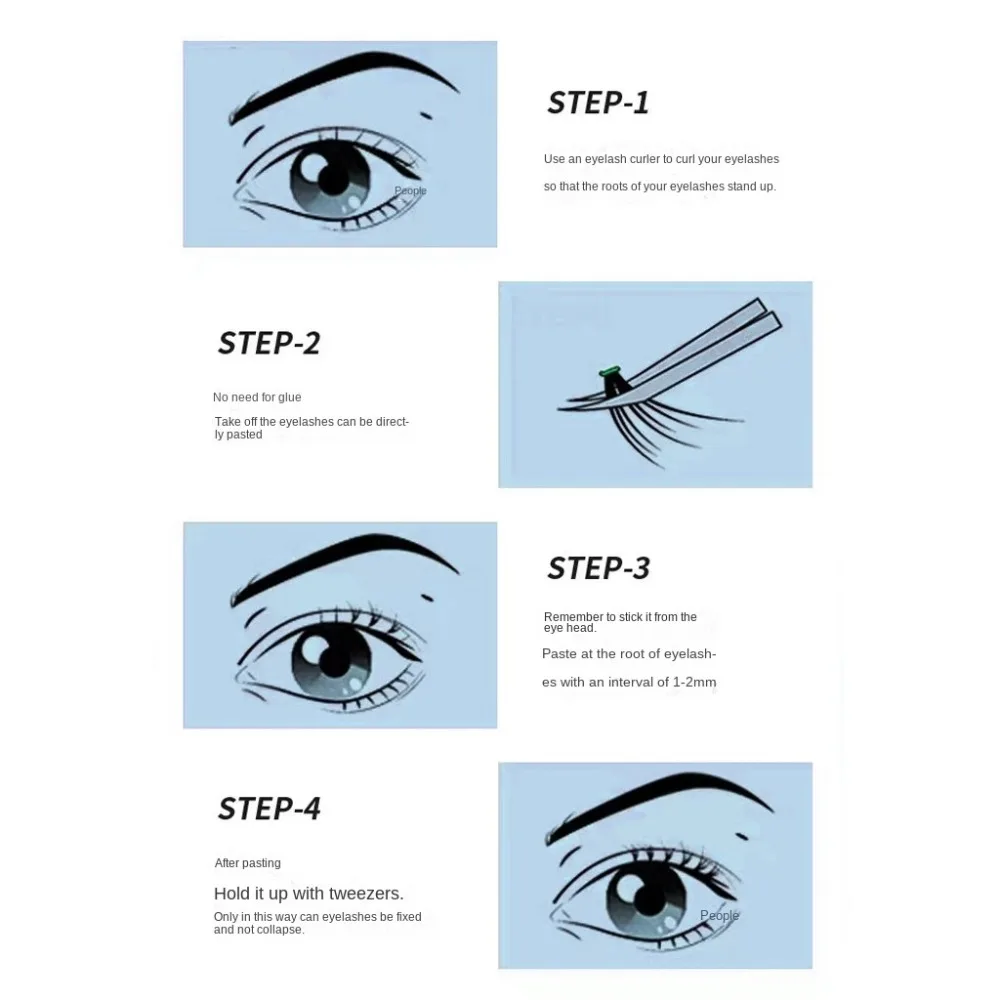 People

STEP-1

Use an eyelash curler to curl your eyelashes so that the roots of your eyelashes stand up.

STEP-2

No need for glue

Take off the eyelashes can be directly pasted

STEP-3

Remember to stick it from the eye head.

Paste at the root of eyelashes with an interval of 1-2mm

STEP-4

After pasting

Hold it up with tweezers.

Only in this way can eyelashes be fixed and not collapse.

People