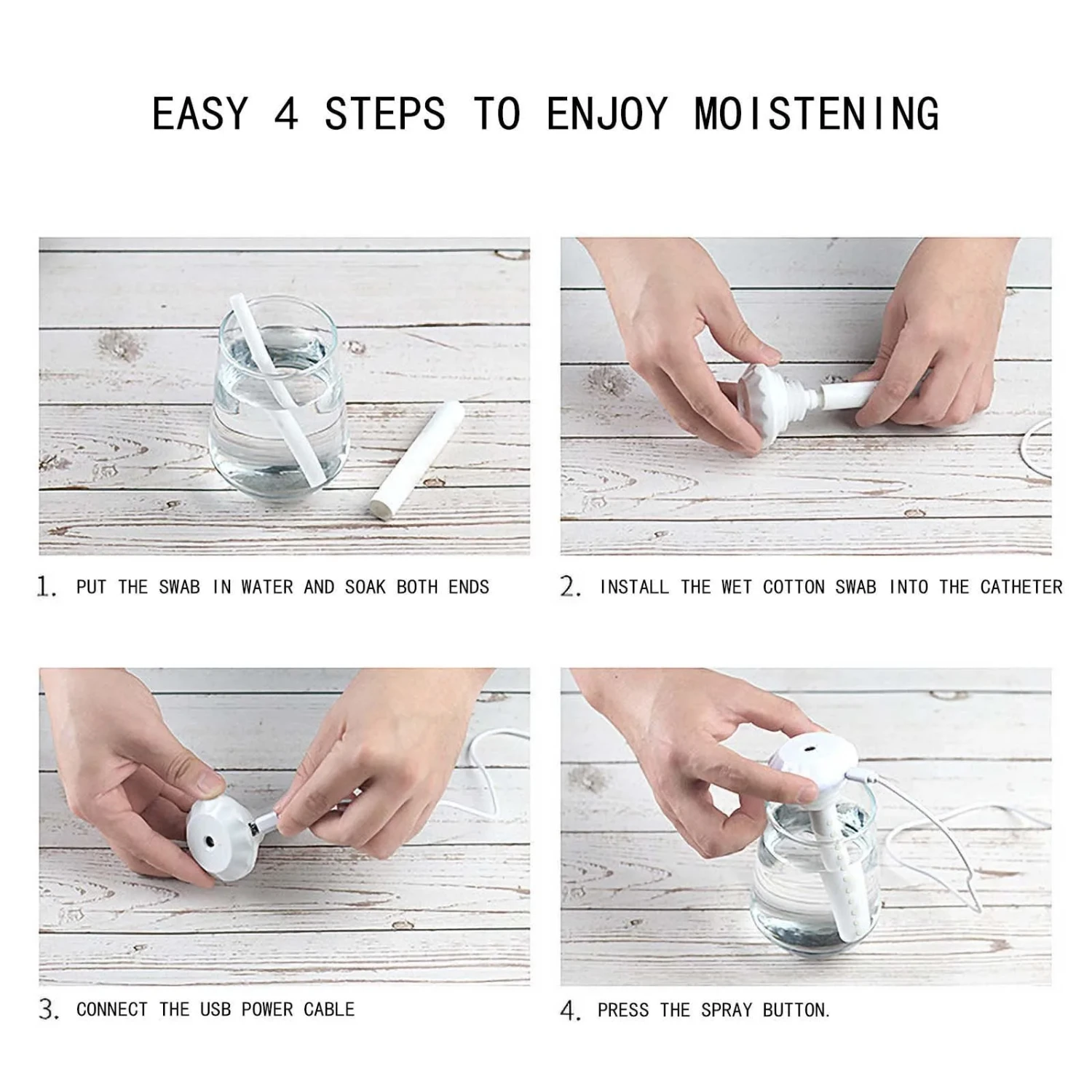 EASY 4 STEPS TO ENJOY MOISTENING

1. PUT THE SWAB IN WATER AND SOAK BOTH ENDS

2. INSTALL THE WET COTTON SWAB INTO THE CATHETER

3. CONNECT THE USB POWER CABLE

4. PRESS THE SPRAY BUTTON.