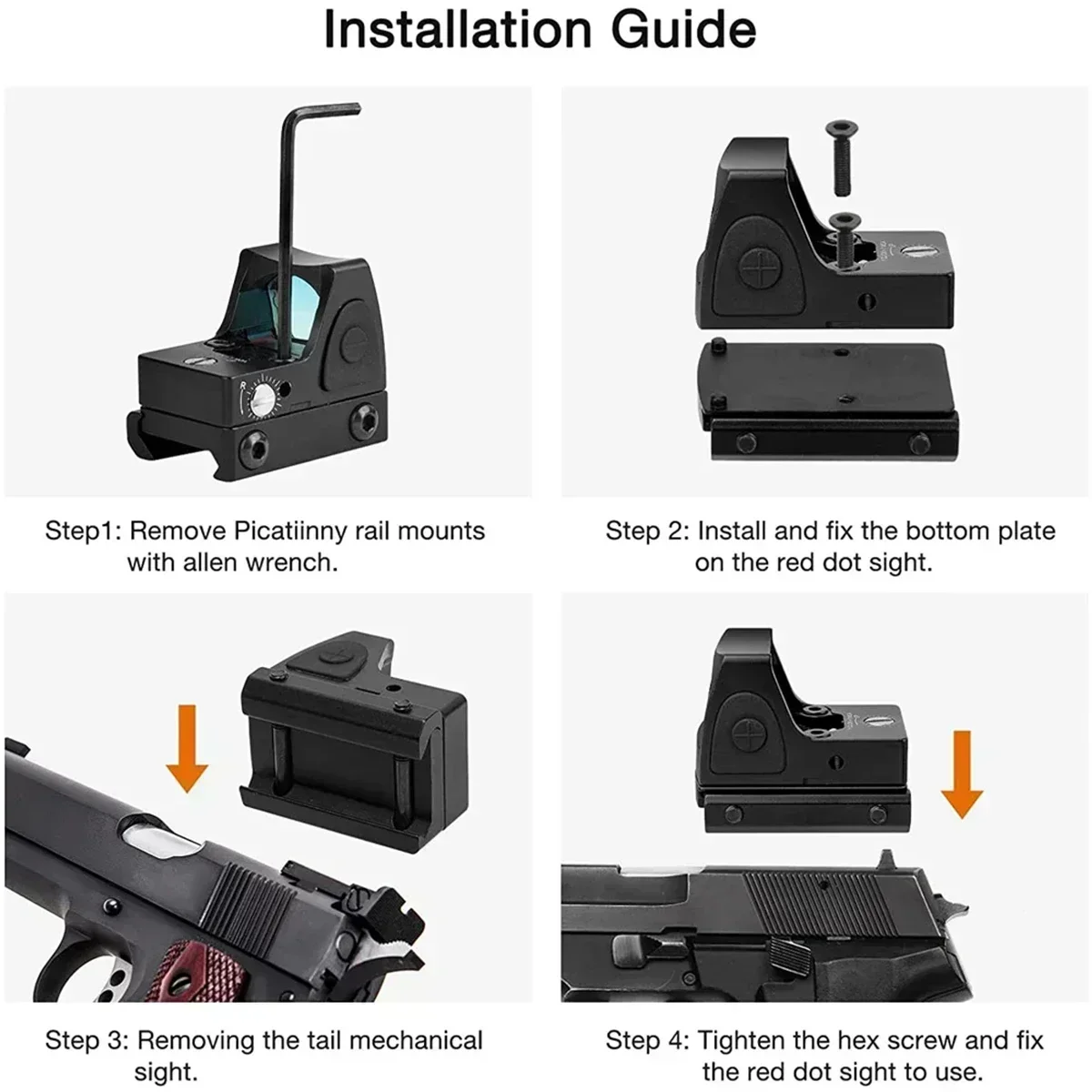 Installation Guide

Step1: Remove Picatiinny rail mounts with allen wrench.

Step 2: Install and fix the bottom plate on the red dot sight.

Step 3: Removing the tail mechanical sight.

Step 4: Tighten the hex screw and fix the red dot sight to use.