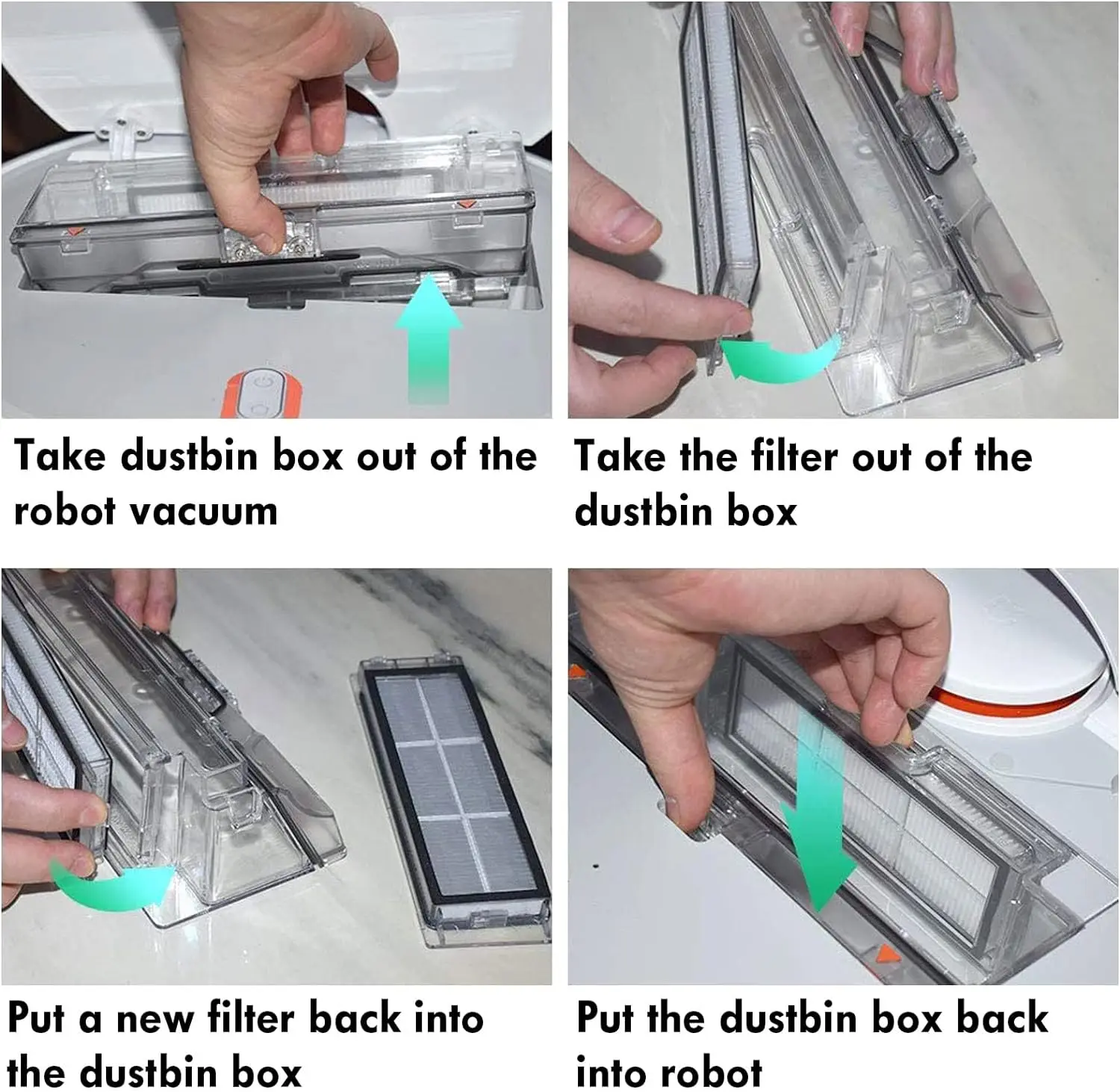 Take dustbin box out of the robot vacuum

Take the filter out of the dustbin box

Put a new filter back into the dustbin box

Put the dustbin box back into robot