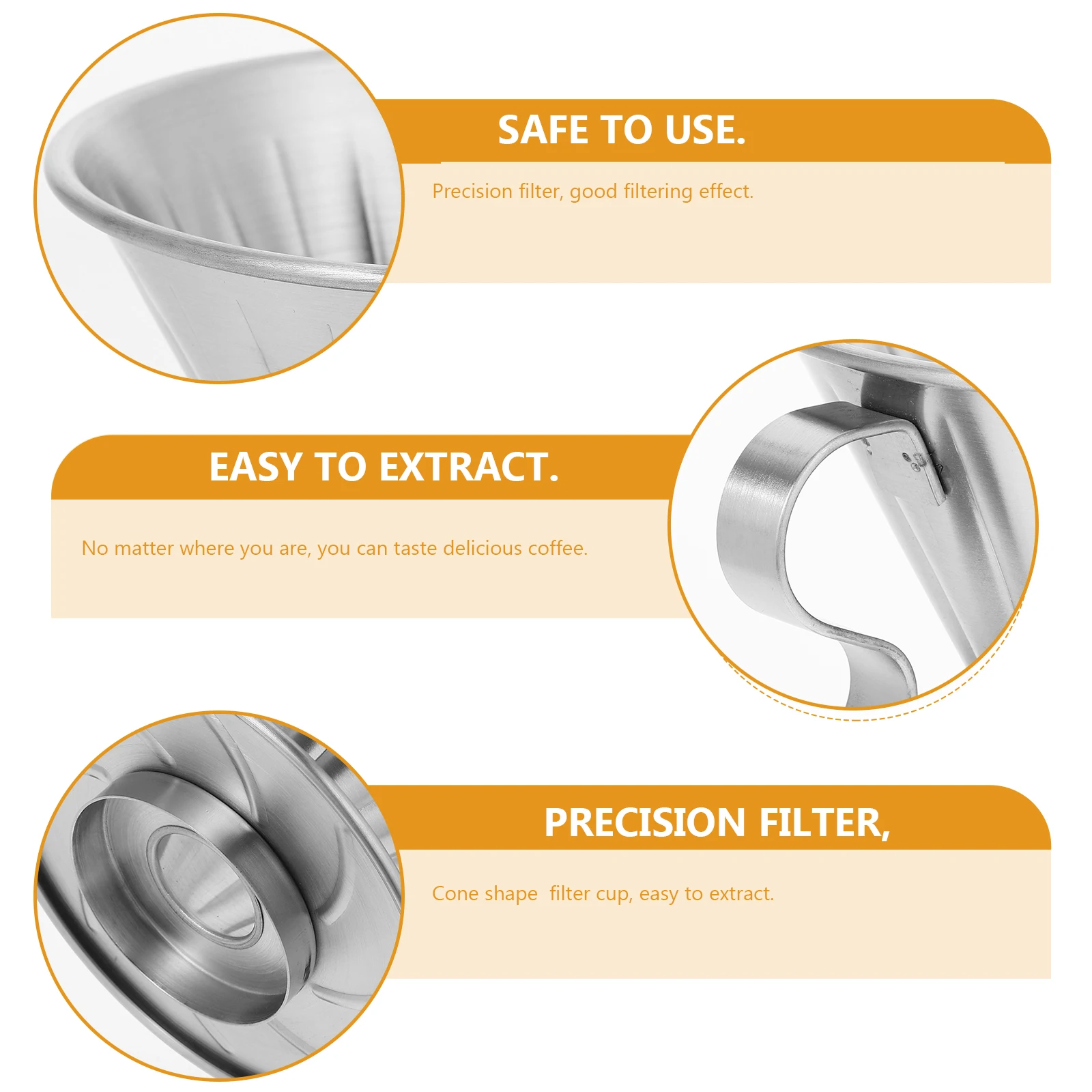 SAFE TO USE.

Precision filter, good filtering effect.

EASY TO EXTRACT.

No matter where you are, you can taste delicious coffee.

PRECISION FILTER,

Cone shape  filter cup, easy to extract.