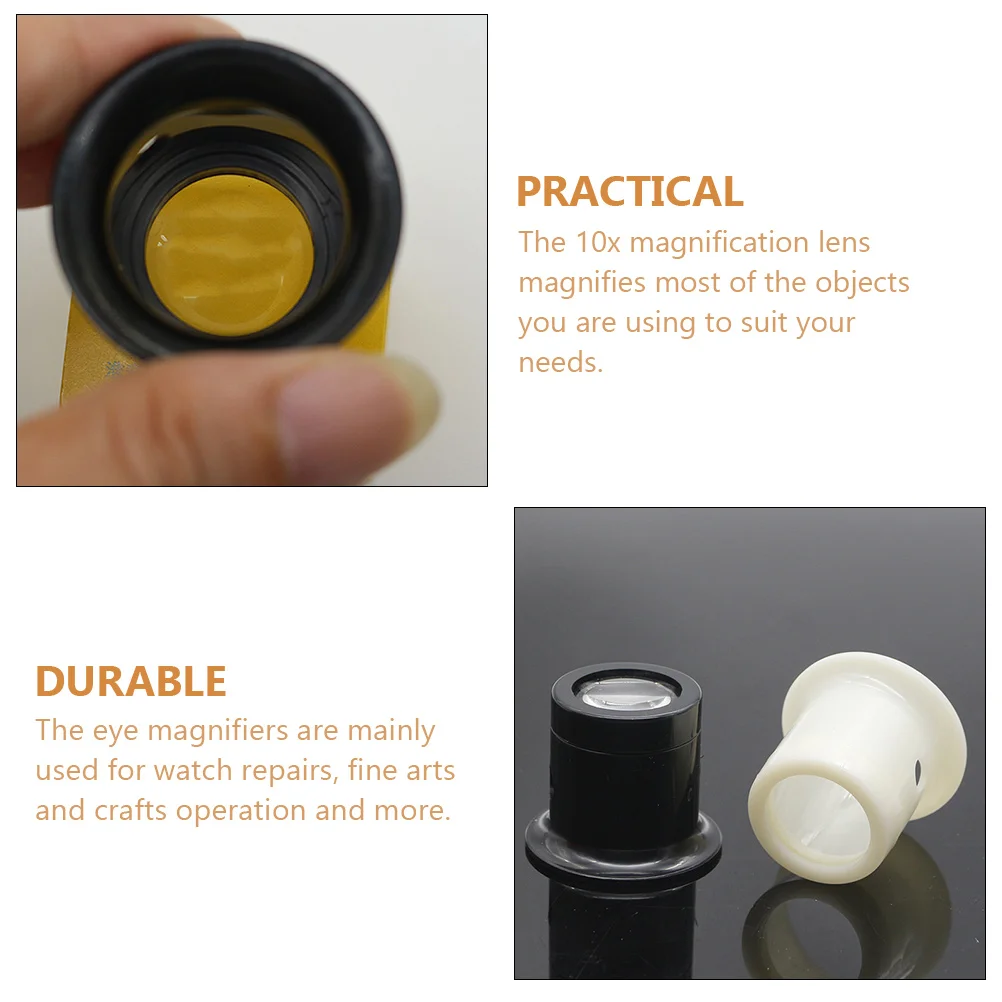 PRACTICAL
The 10x magnification lens magnifies most of the objects you are using to suit your needs.

DURABLE
The eye magnifiers are mainly used for watch repairs, fine arts and crafts operation and more.