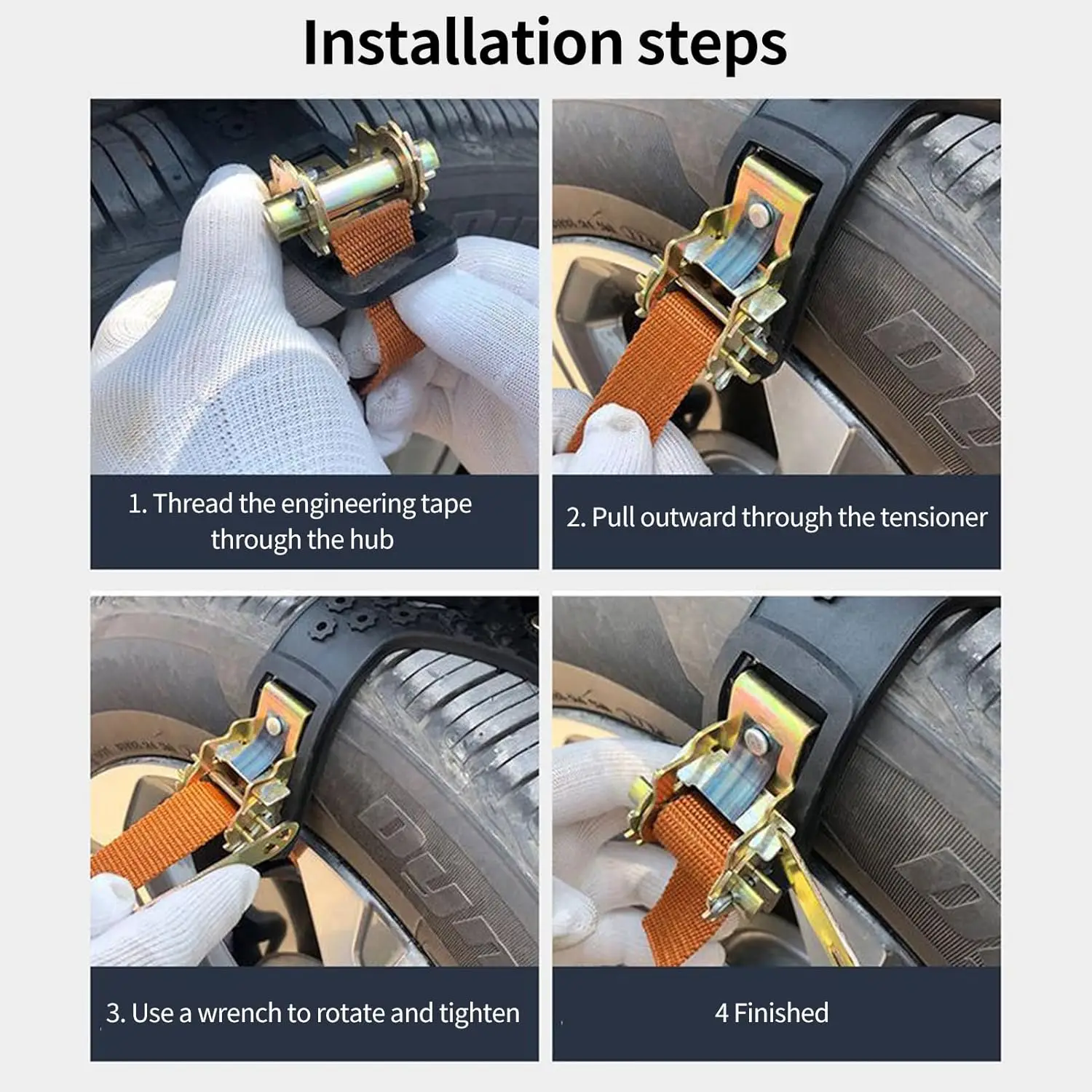 Installation steps

1. Thread the engineering tape through the hub

2. Pull outward through the tensioner

3. Use a wrench to rotate and tighten

4 Finished