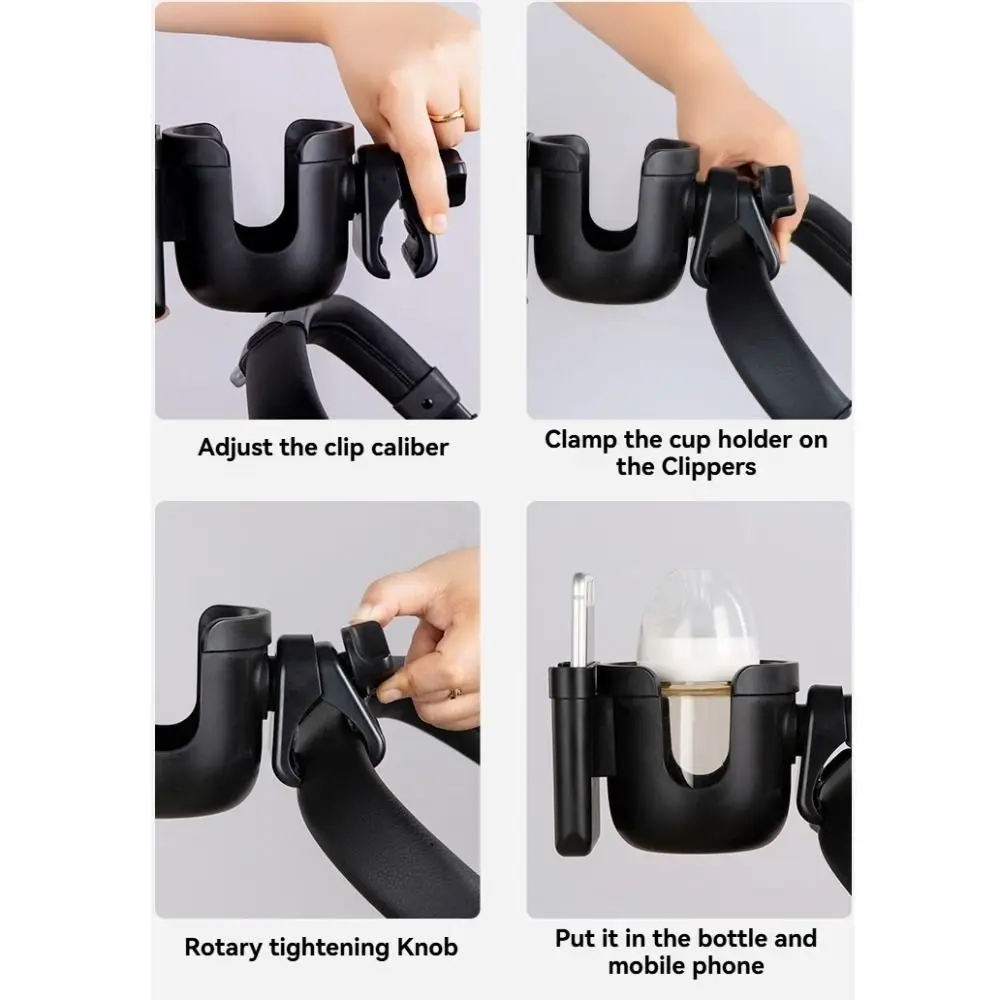 Adjust the clip caliber

Clamp the cup holder on the Clippers

Rotary tightening Knob

Put it in the bottle and mobile phone