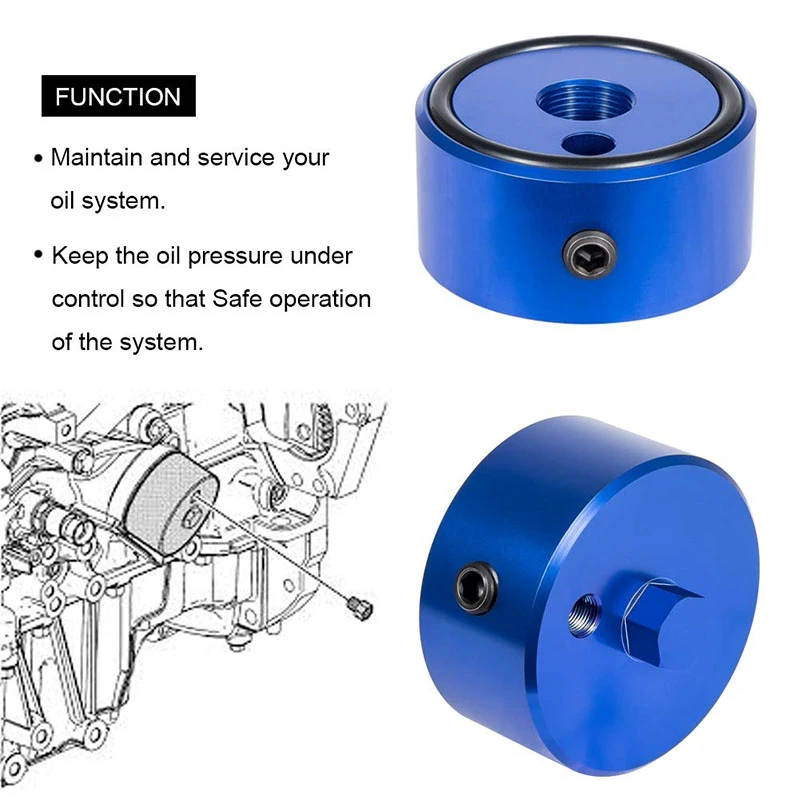 FUNCTION

• Maintain and service your oil system.

• Keep the oil pressure under control so that Safe operation of the system.