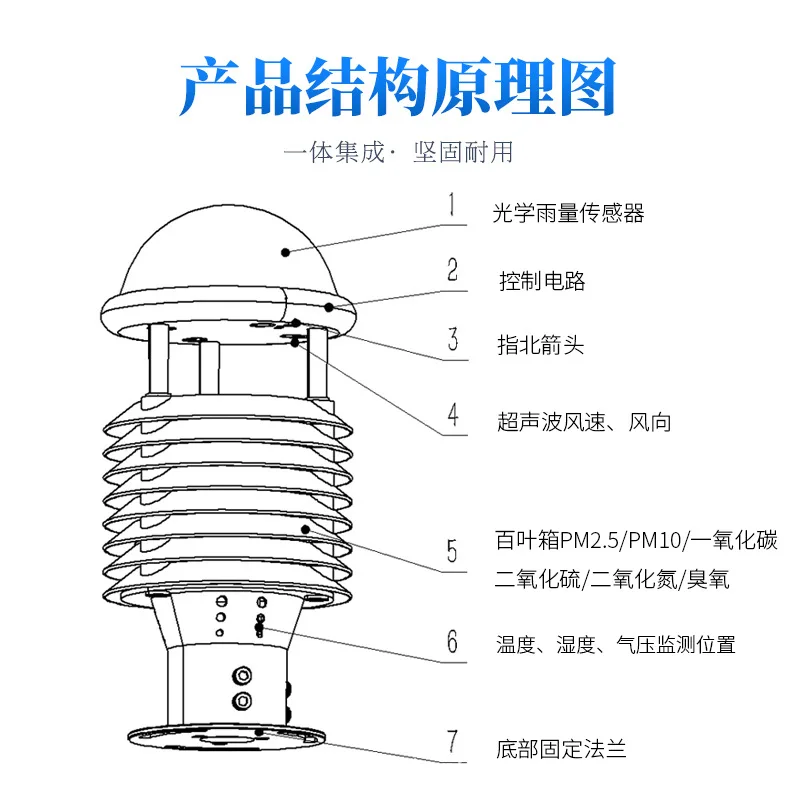 产品结构原理图

一体集成· 坚固耐用

1 光学雨量传感器

2 控制电路

3 指北箭头

4 超声波风速、风向

5 百叶箱PM2.5/PM10/一氧化碳 二氧化硫/二氧化氮/臭氧

6 温度、湿度、气压监测位置

7 底部固定法兰