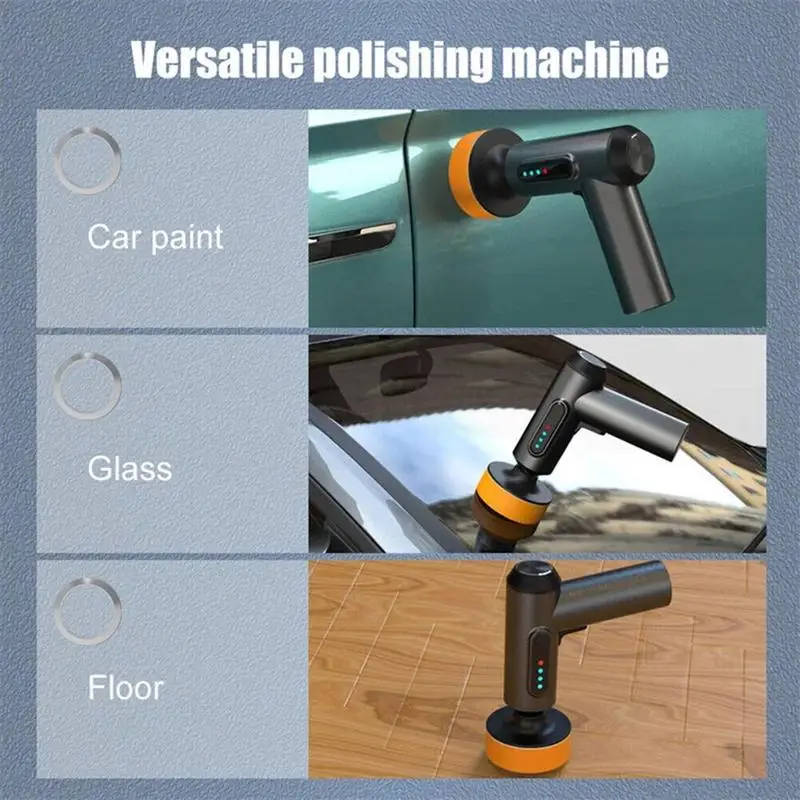 Versatile polishing machine

Car paint

Glass

Floor