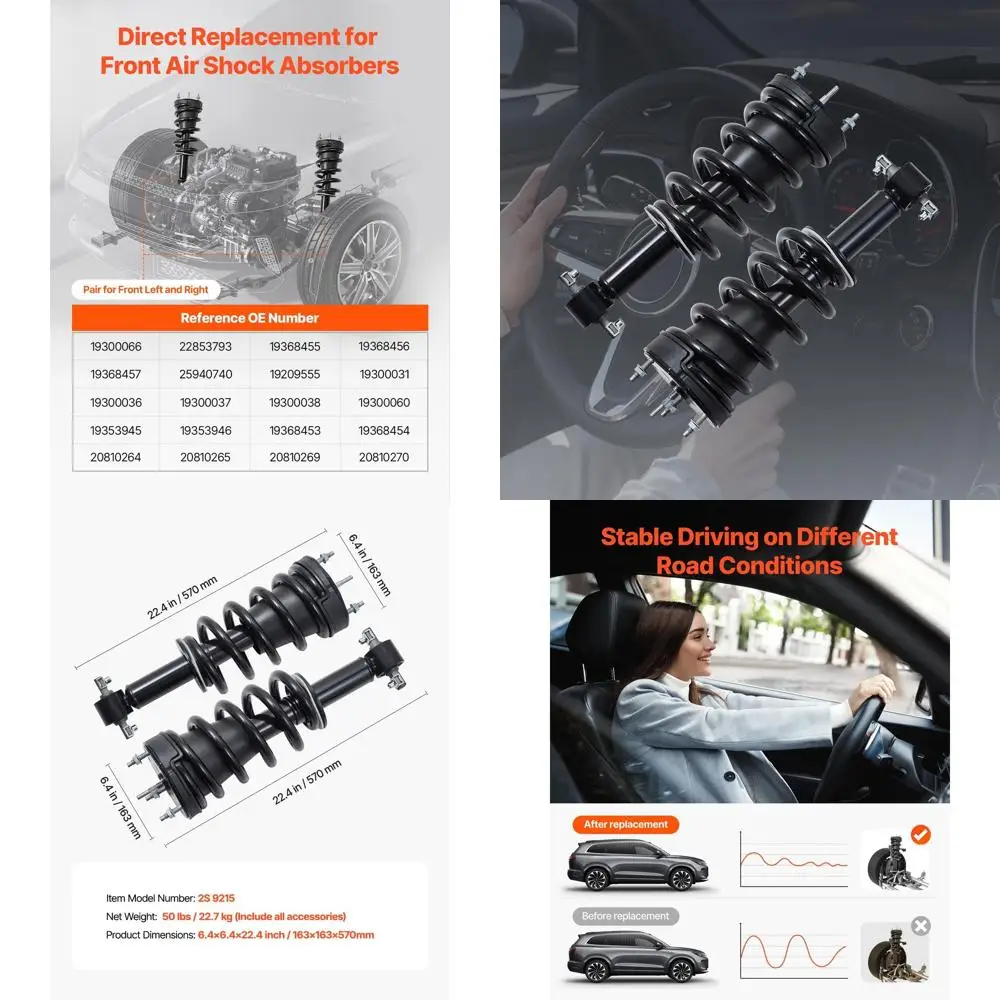 Direct Replacement for Front Air Shock Absorbers

Pair for Front Left and Right

| Reference OE Number | | | |
|---|---|---|---|
| 19300066 | 22853793 | 19368455 | 19368456 |
| 19368457 | 25940740 | 19209555 | 19300031 |
| 19300036 | 19300037 | 19300038 | 19300060 |
| 19353945 | 19353946 | 19368453 | 19368454 |
| 20810264 | 20810265 | 20810269 | 20810270 |

22.4 in / 570 mm
6.4 in / 163 mm
6.4 in / 163 mm
22.4 in / 570 mm

Item Model Number: 2S 9215
Net Weight: 50 lbs / 22.7 kg (Include all accessories)
Product Dimensions: 6.4×6.4×22.4 inch / 163×163×570mm

Stable Driving on Different Road Conditions

After replacement

Before replacement