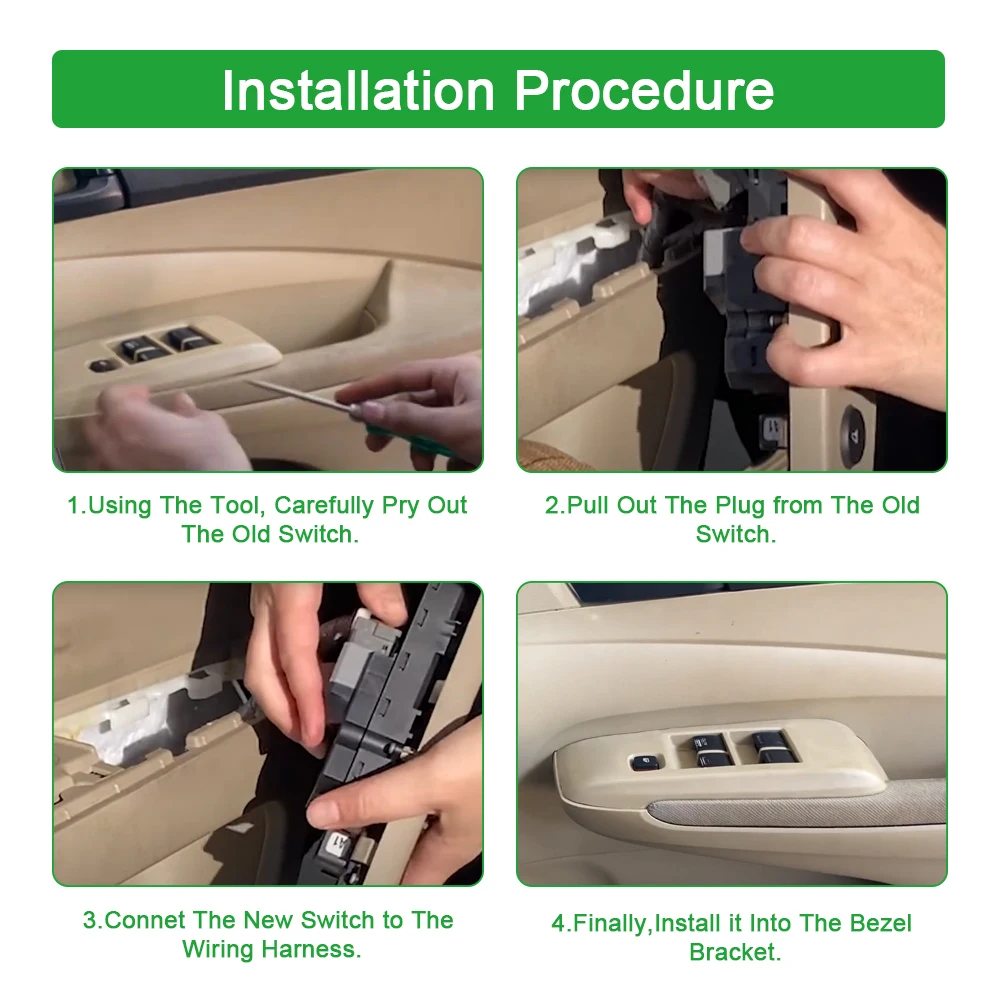 Installation Procedure

1.Using The Tool, Carefully Pry Out The Old Switch.

2.Pull Out The Plug from The Old Switch.

3.Connet The New Switch to The Wiring Harness.

4.Finally,Install it Into The Bezel Bracket.