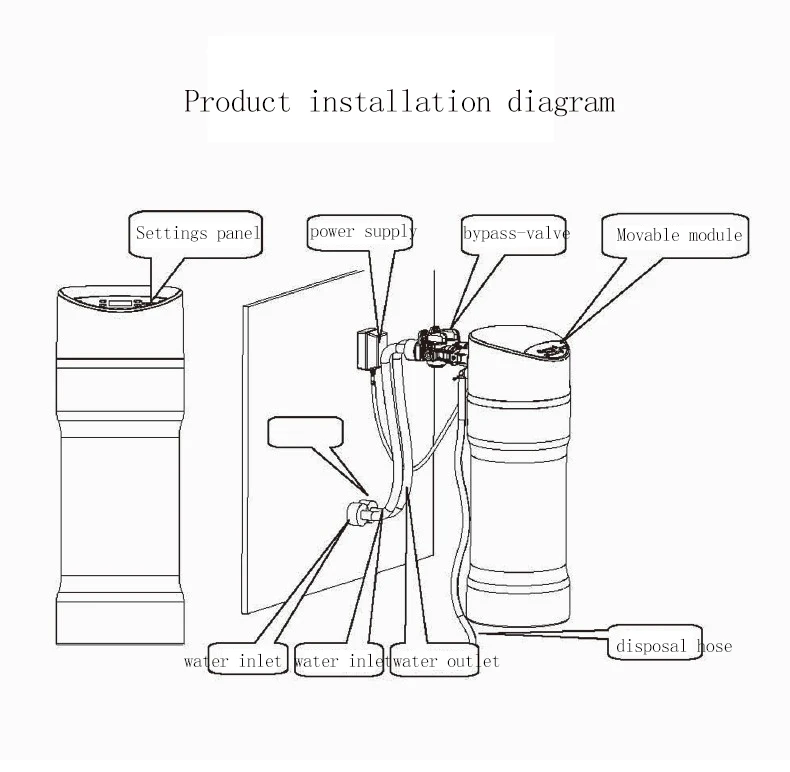 Product installation diagram

Settings panel

power supply

bypass-valve

Movable module

water inlet

water inlet

water outlet

disposal hose