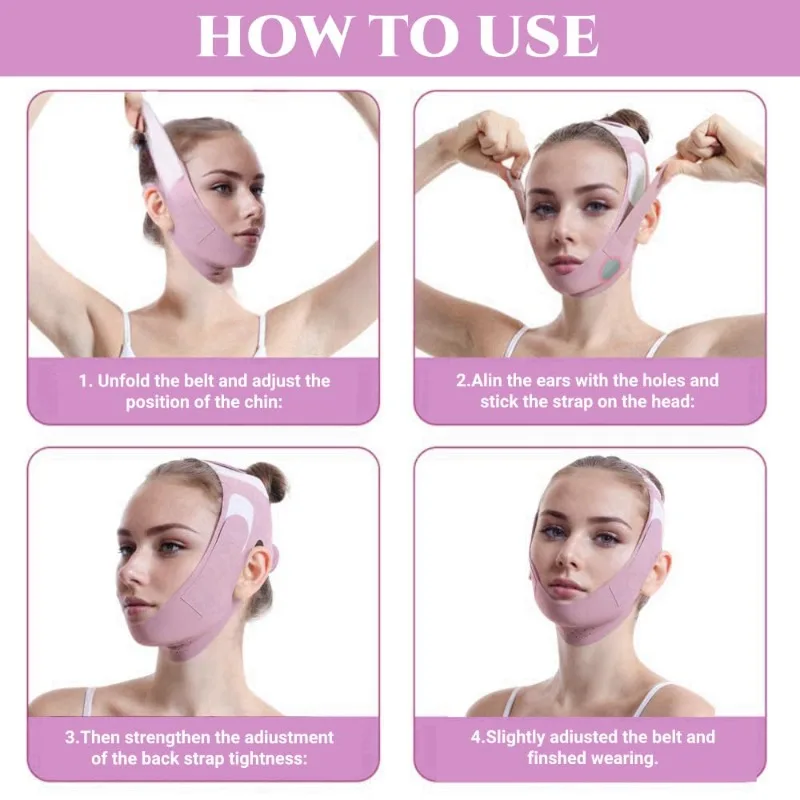 HOW TO USE

1. Unfold the belt and adjust the position of the chin:

2.Alin the ears with the holes and stick the strap on the head:

3.Then strengthen the adiustment of the back strap tightness:

4.Slightly adiusted the belt and finshed wearing.