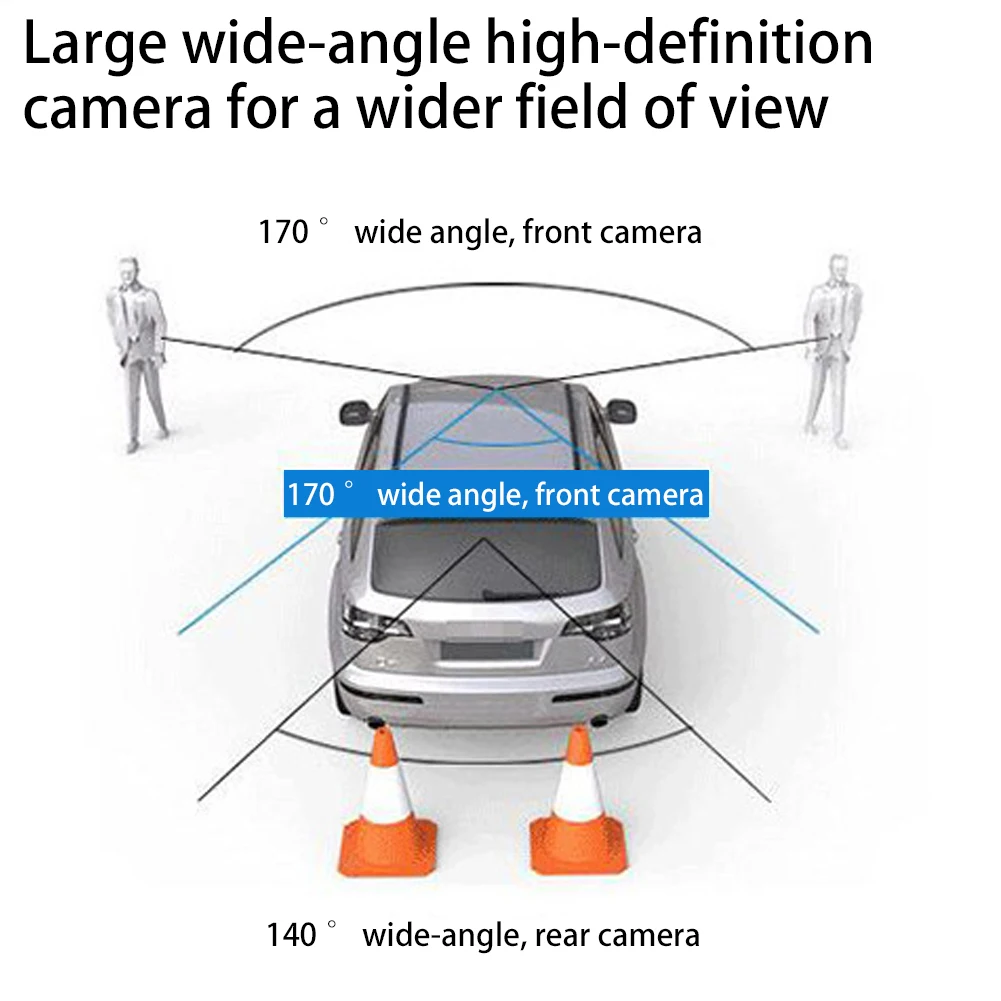 Large wide-angle high-definition camera for a wider field of view

170° wide angle, front camera

170° wide angle, front camera

140° wide-angle, rear camera