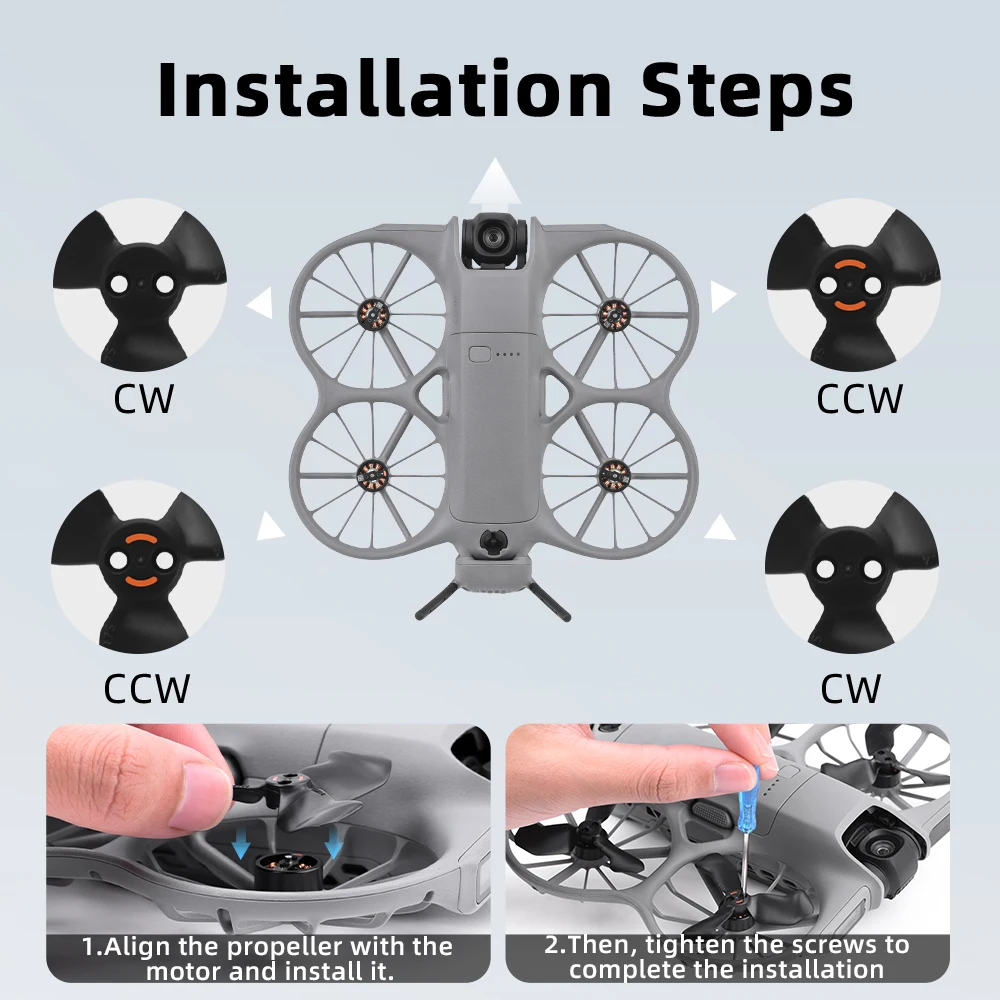 Installation Steps

CW

CCW

CCW

CW

1.Align the propeller with the motor and install it.

2.Then, tighten the screws to complete the installation