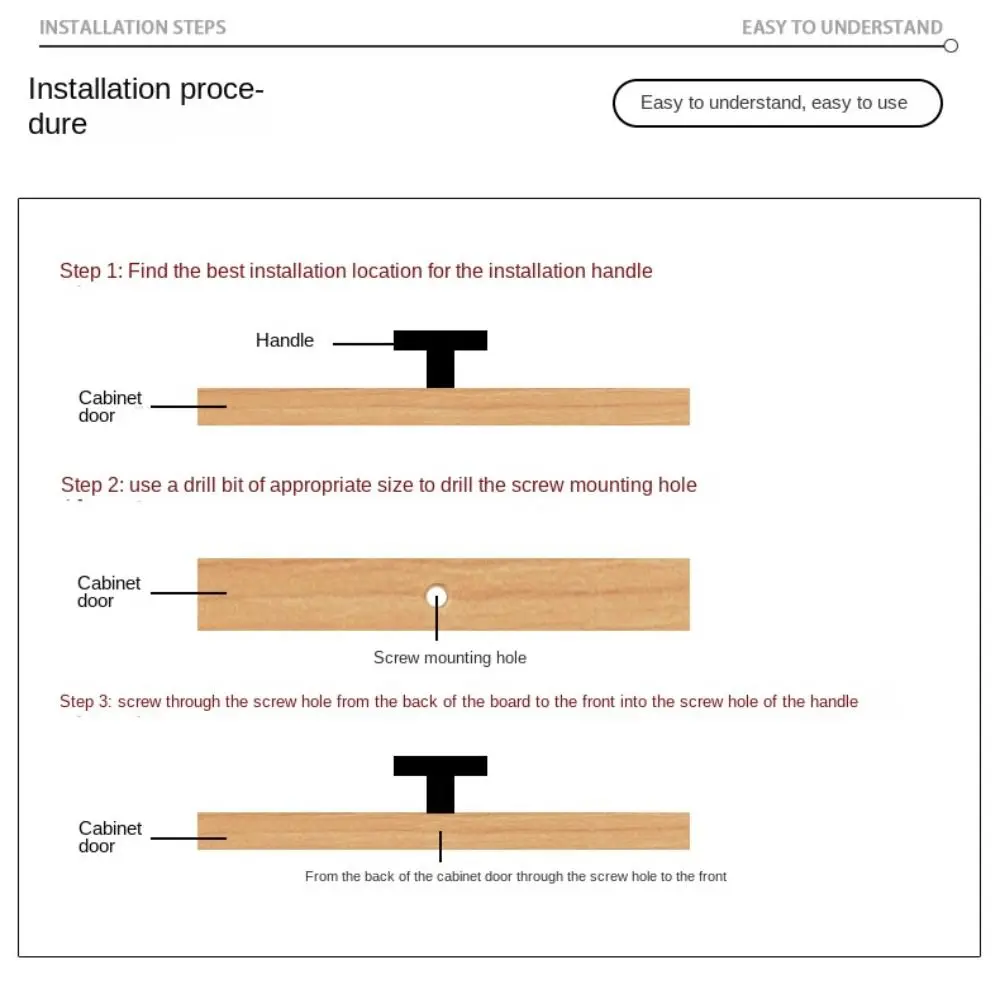 INSTALLATION STEPS

EASY TO UNDERSTAND

Installation procedure

Easy to understand, easy to use

Step 1: Find the best installation location for the installation handle

Handle

Cabinet door

Step 2: use a drill bit of appropriate size to drill the screw mounting hole

Cabinet door

Screw mounting hole

Step 3: screw through the screw hole from the back of the board to the front into the screw hole of the handle

Cabinet door

From the back of the cabinet door through the screw hole to the front