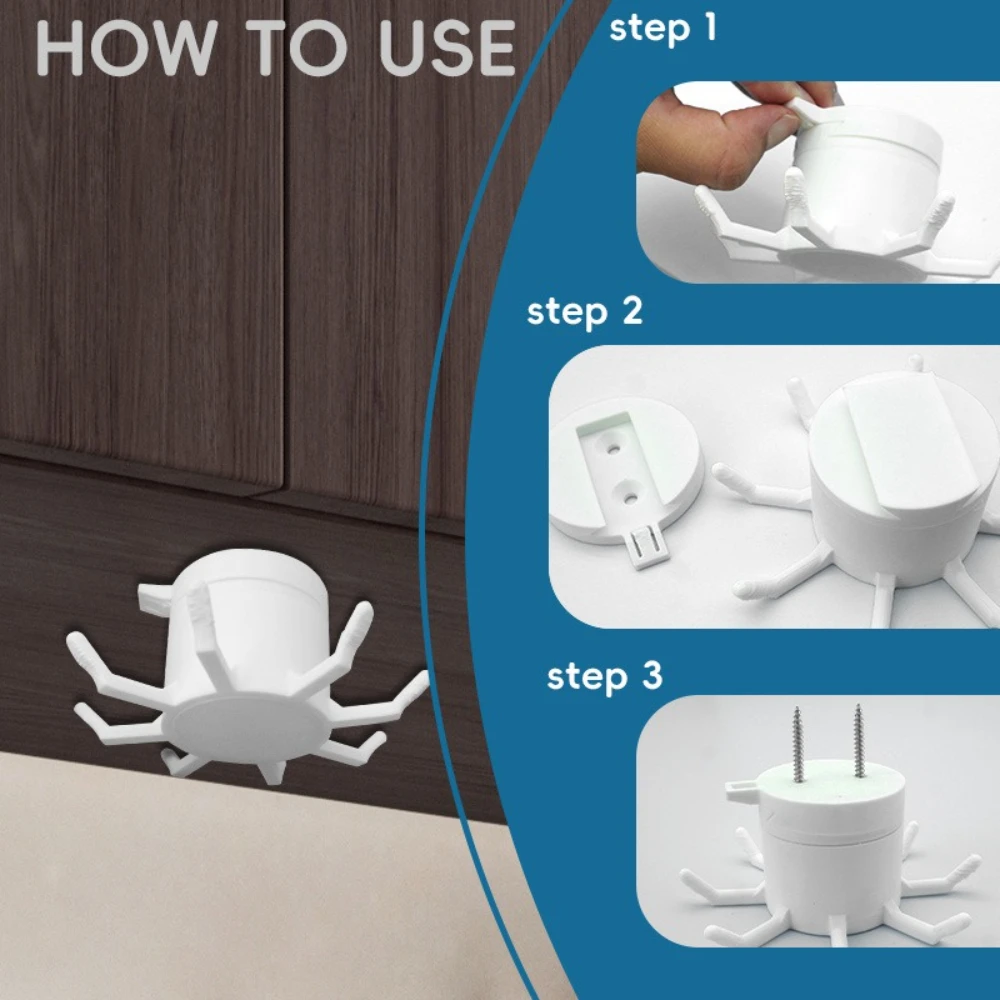 HOW TO USE

step 1

step 2

step 3