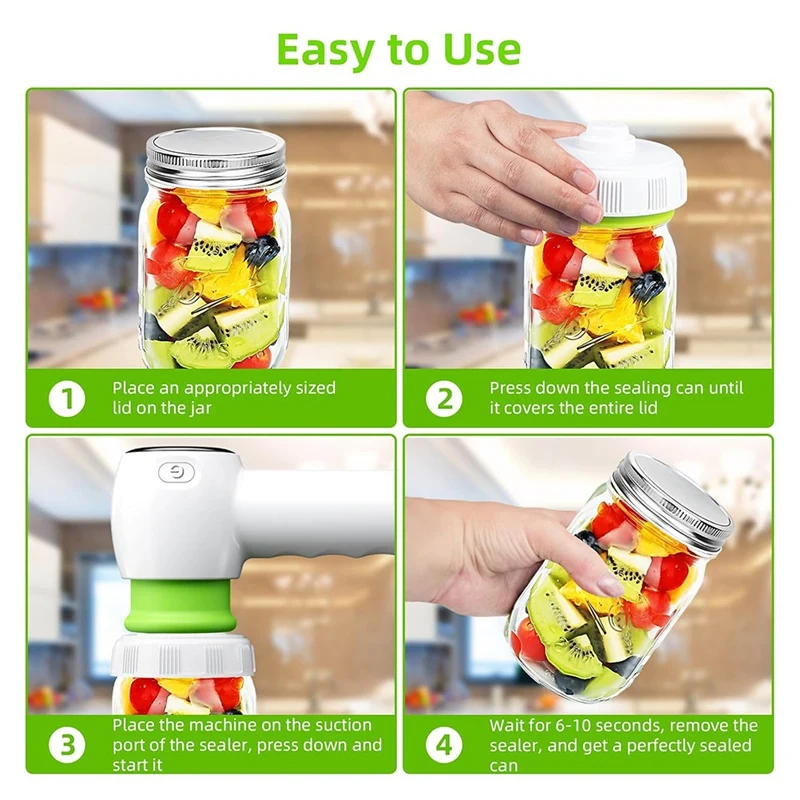 Easy to Use

1 Place an appropriately sized lid on the jar

2 Press down the sealing can until it covers the entire lid

3 Place the machine on the suction port of the sealer, press down and start it

4 Wait for 6-10 seconds, remove the sealer, and get a perfectly sealed can