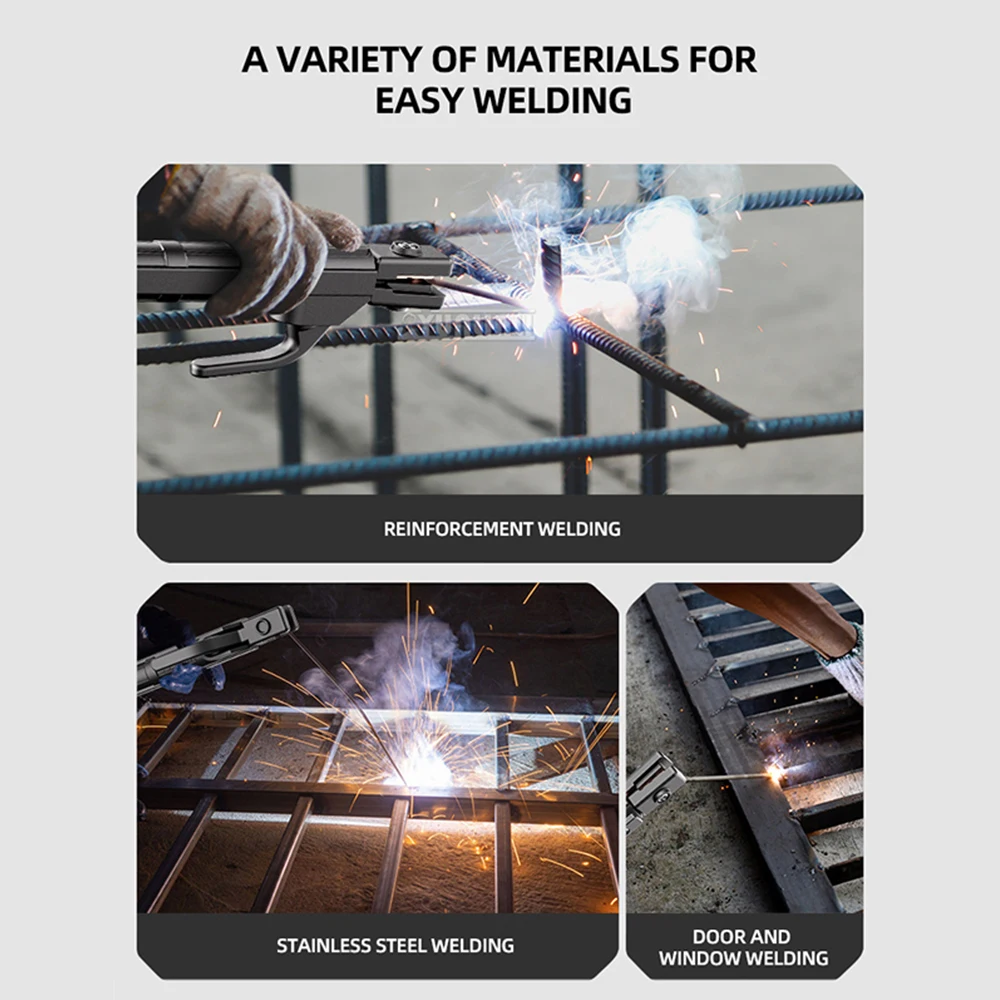 A VARIETY OF MATERIALS FOR EASY WELDING

REINFORCEMENT WELDING

STAINLESS STEEL WELDING

DOOR AND WINDOW WELDING