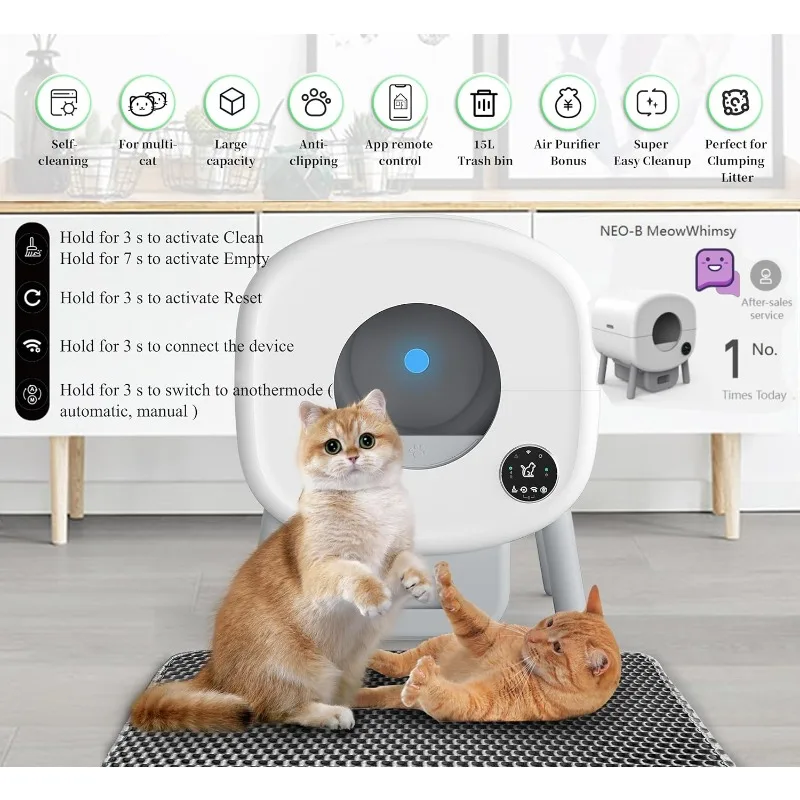 Self-cleaning

For multi-cat

Large capacity

Anti-clipping

App remote control

15L Trash bin

Air Purifier Bonus

Super Easy Cleanup

Perfect for Clumping Litter

Hold for 3 s to activate Clean
Hold for 7 s to activate Empty

Hold for 3 s to activate Reset

Hold for 3 s to connect the device

Hold for 3 s to switch to anothermode ( automatic, manual )

NEO-B MeowWhimsy

After-sales service

1 No.

Times Today