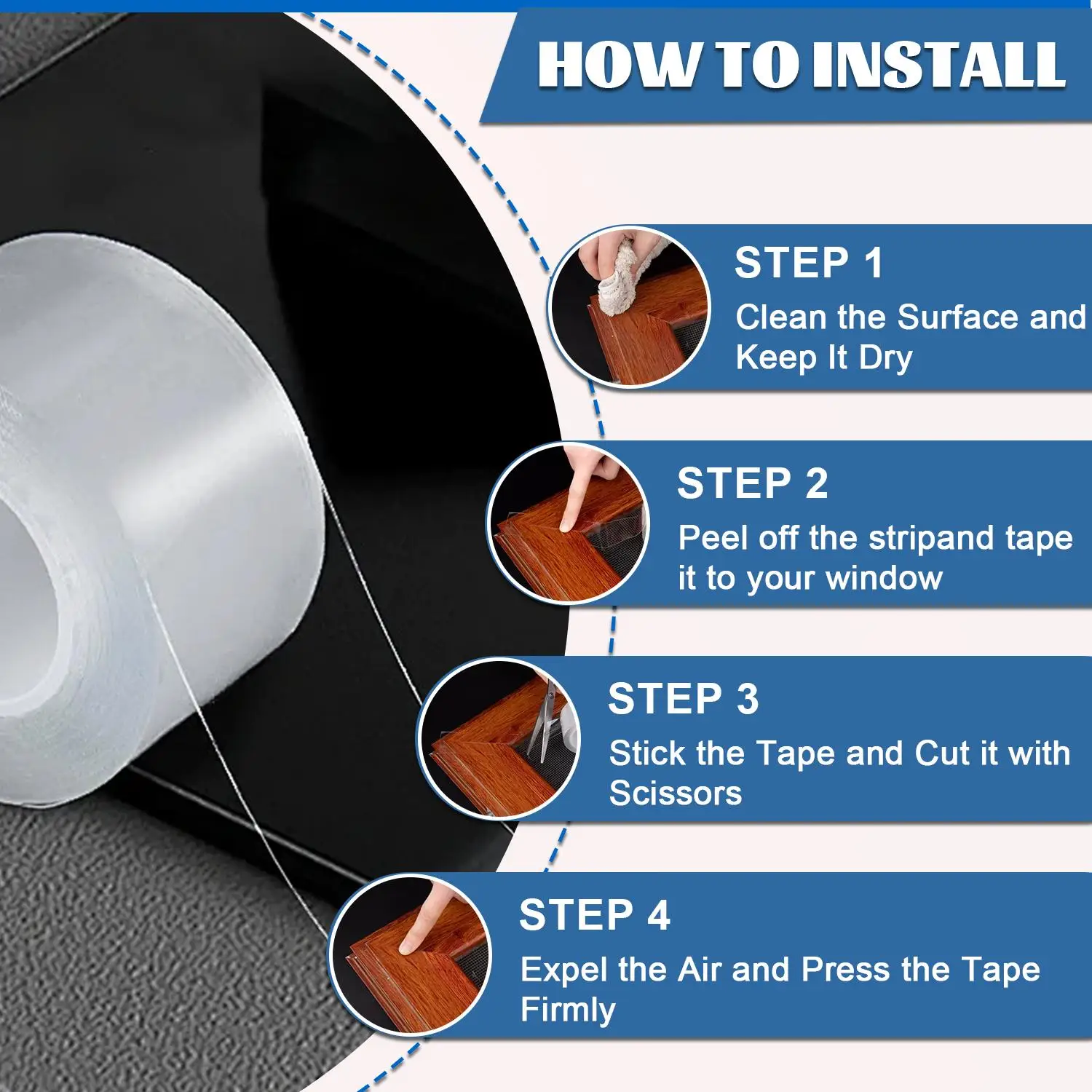 HOW TO INSTALL

STEP 1
Clean the Surface and Keep It Dry

STEP 2
Peel off the stripand tape it to your window

STEP 3
Stick the Tape and Cut it with Scissors

STEP 4
Expel the Air and Press the Tape Firmly