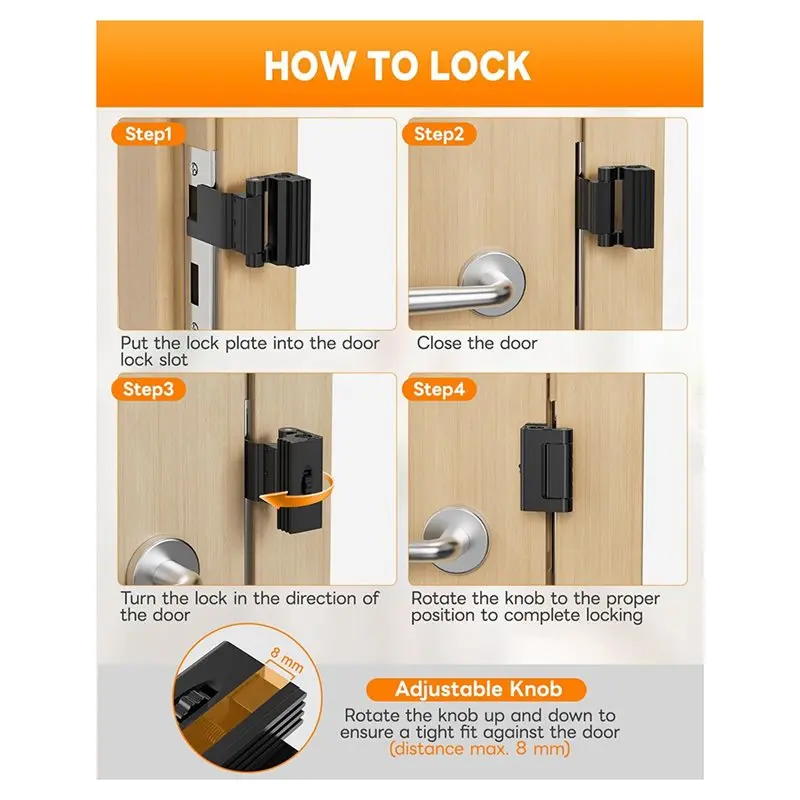 HOW TO LOCK

Step1

Put the lock plate into the door lock slot

Step2

Close the door

Step3

Turn the lock in the direction of the door

Step4

Rotate the knob to the proper position to complete locking

8 mm

Adjustable Knob

Rotate the knob up and down to ensure a tight fit against the door (distance max. 8 mm)