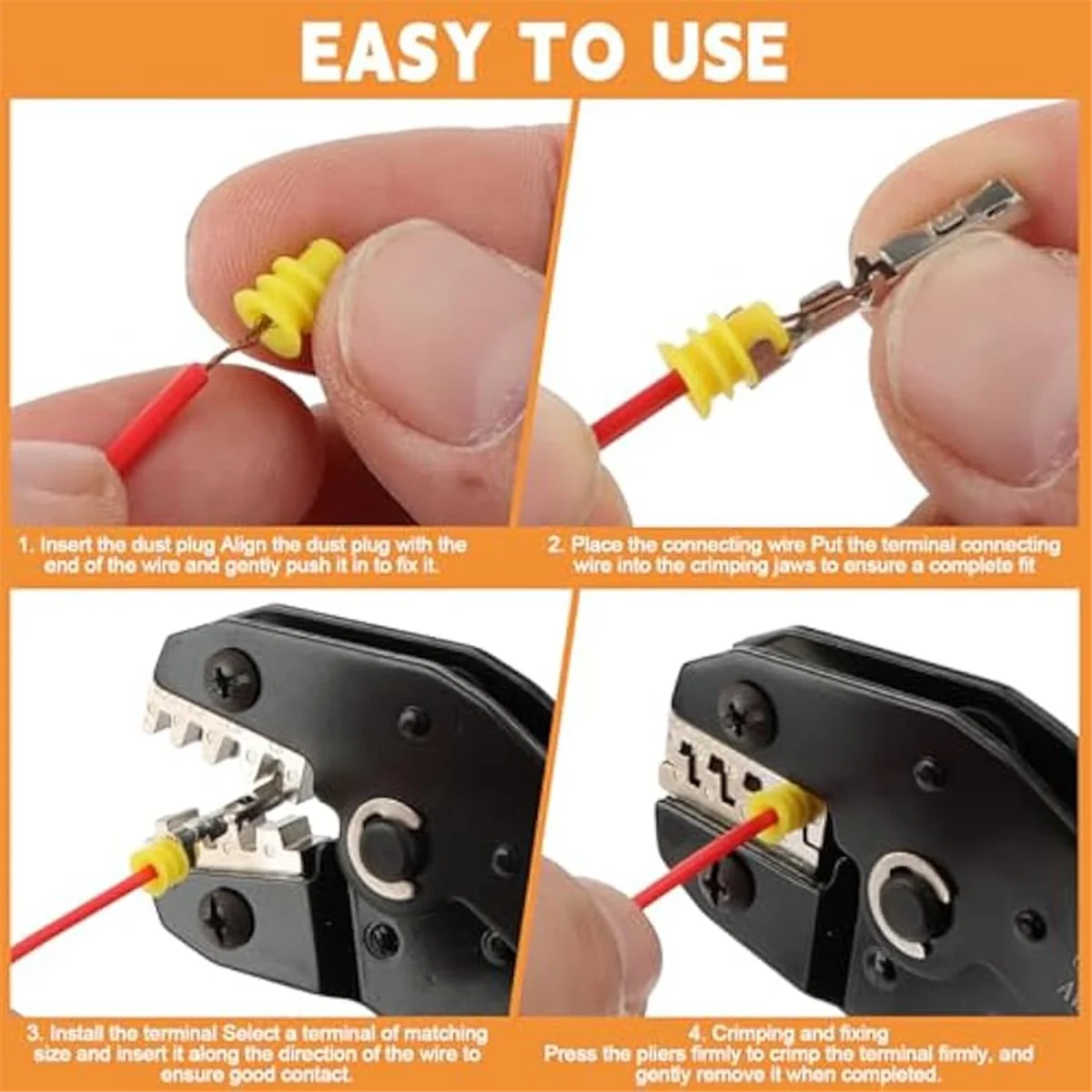 EASY TO USE

1. Insert the dust plug Align the dust plug with the end of the wire and gently push it in to fix it.

2. Place the connecting wire Put the terminal connecting wire into the crimping jaws to ensure a complete fit

3. Install the terminal Select a terminal of matching size and insert it along the direction of the wire to ensure good contact.

4. Crimping and fixing
Press the pliers firmly to crimp the terminal firmly, and gently remove it when completed.